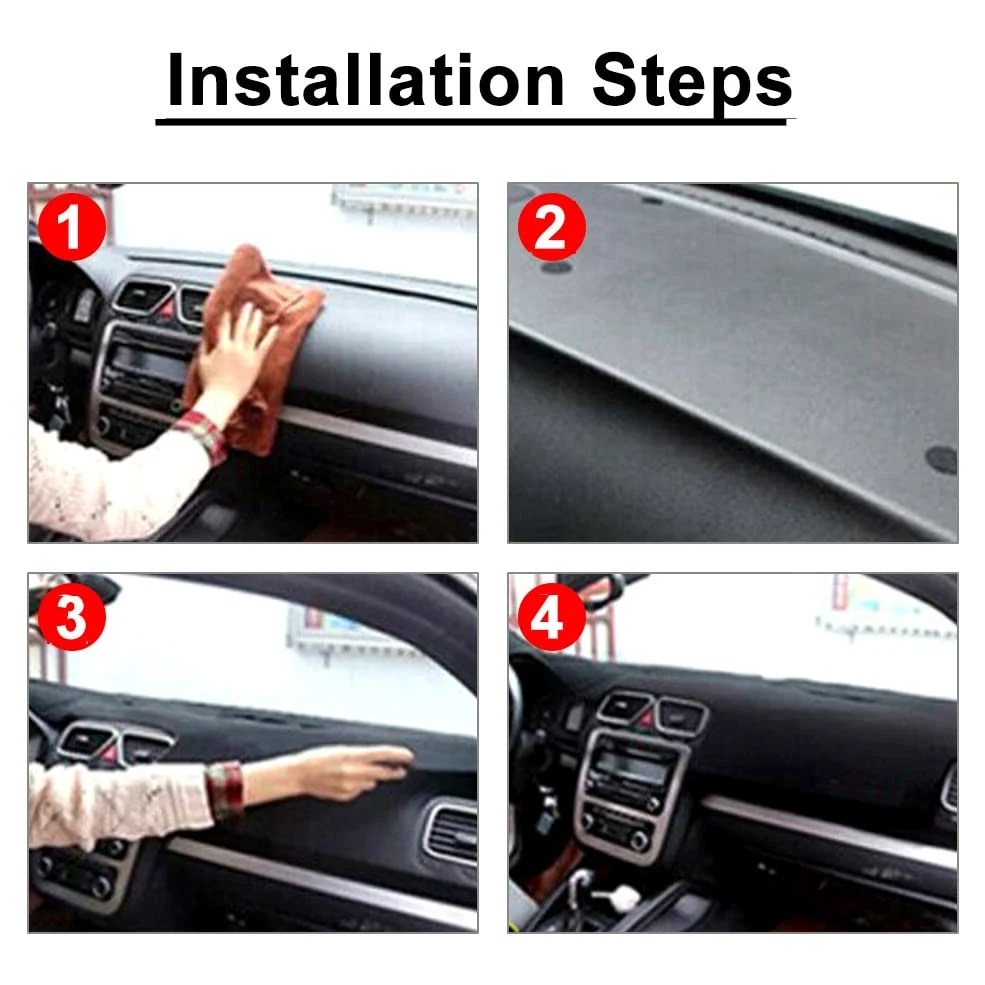 Installation Steps

1

2

3

4