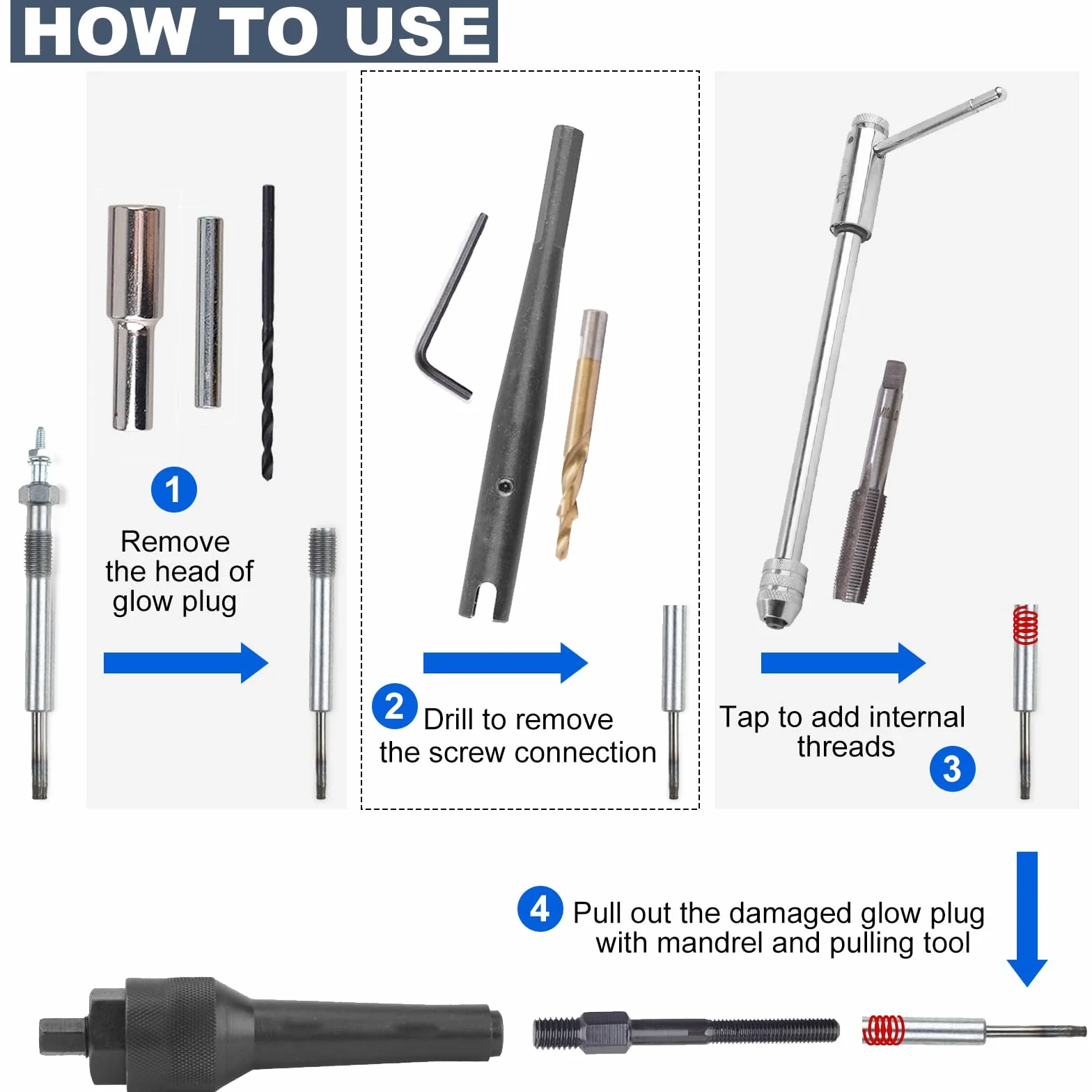 HOW TO USE

1
Remove the head of glow plug

2
Drill to remove the screw connection

Tap to add internal threads
3

4
Pull out the damaged glow plug with mandrel and pulling tool