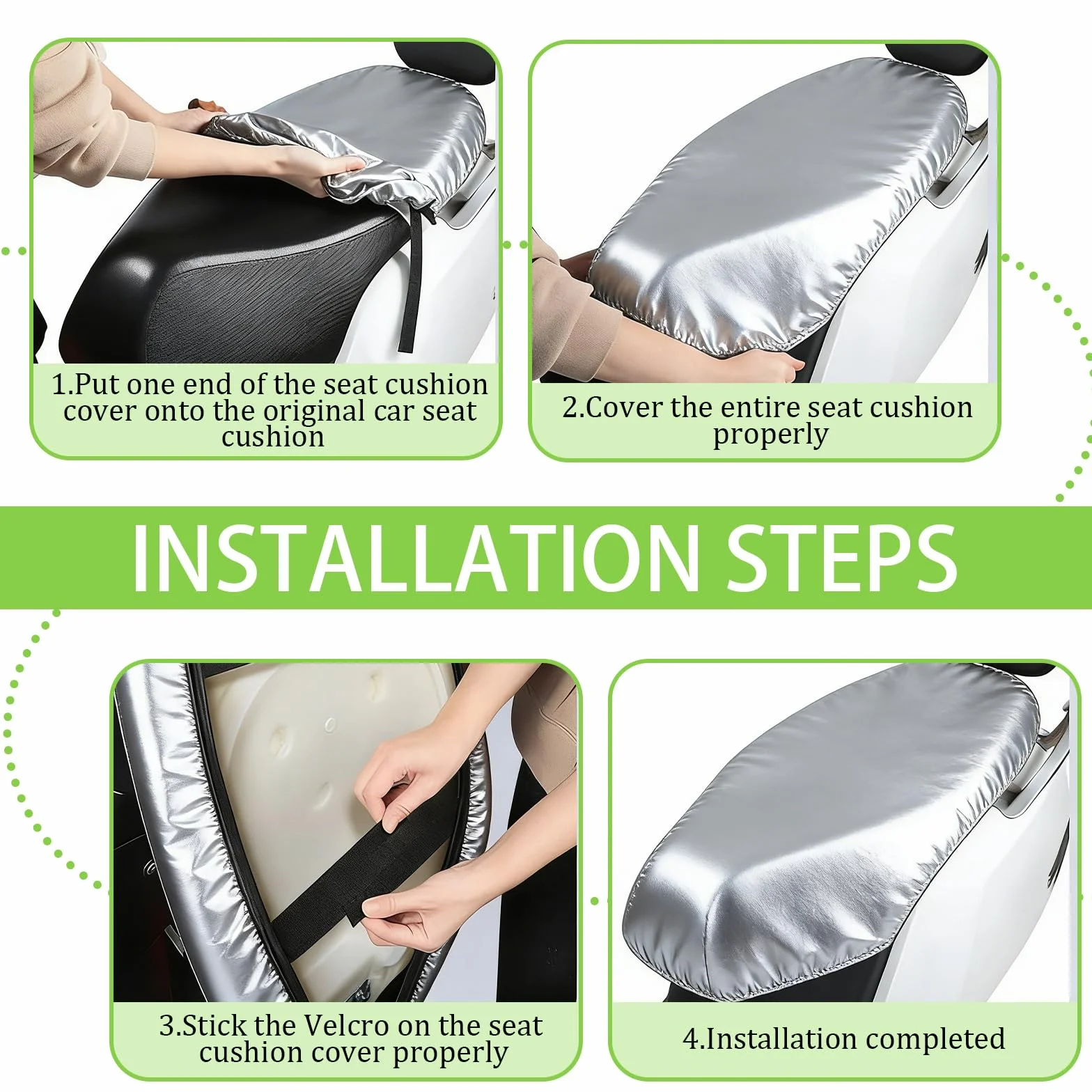 1.Put one end of the seat cushion cover onto the original car seat cushion

2.Cover the entire seat cushion properly

INSTALLATION STEPS

3.Stick the Velcro on the seat cushion cover properly

4.Installation completed