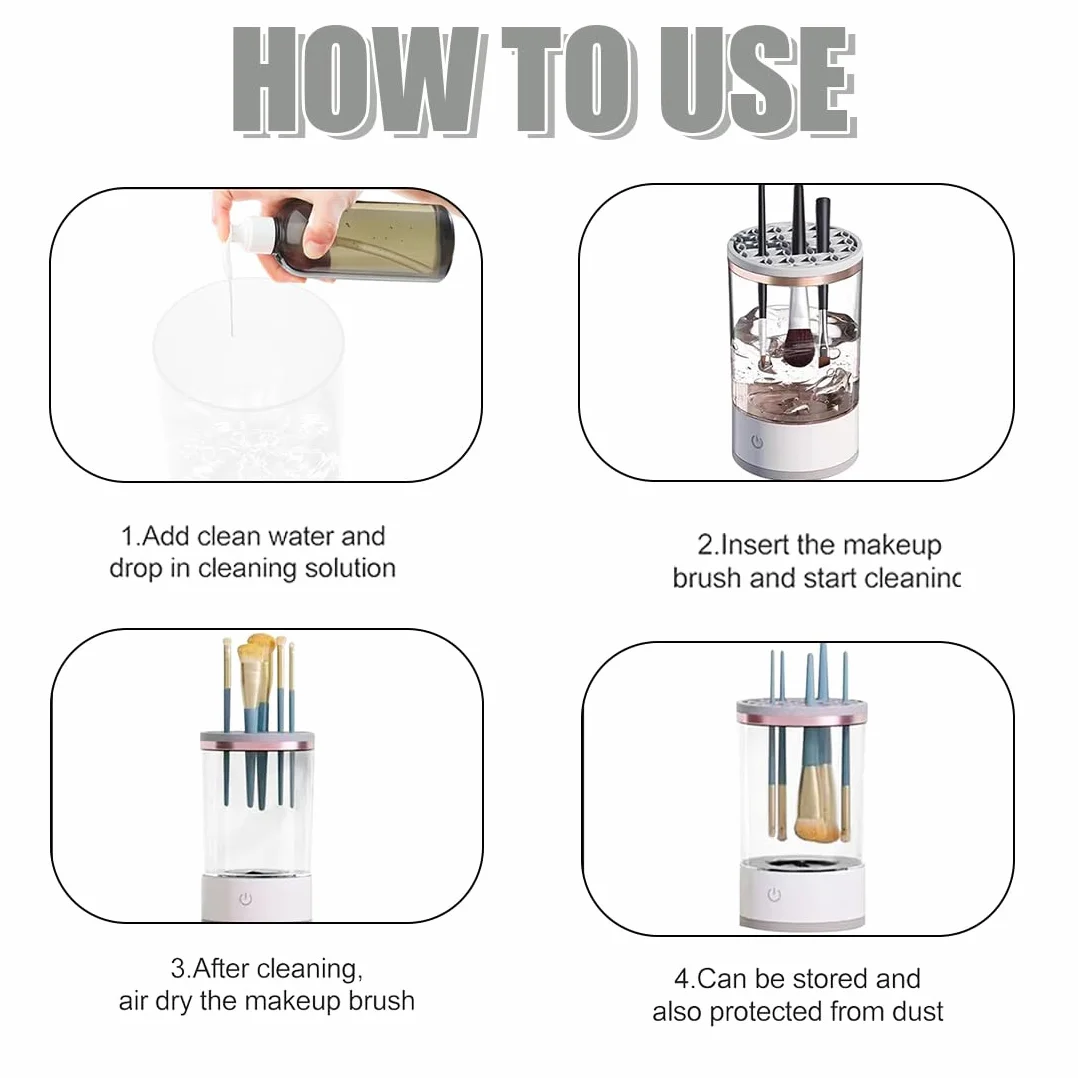 HOW TO USE

1.Add clean water and drop in cleaning solution

2.Insert the makeup brush and start cleaninc

3.After cleaning, air dry the makeup brush

4.Can be stored and also protected from dust