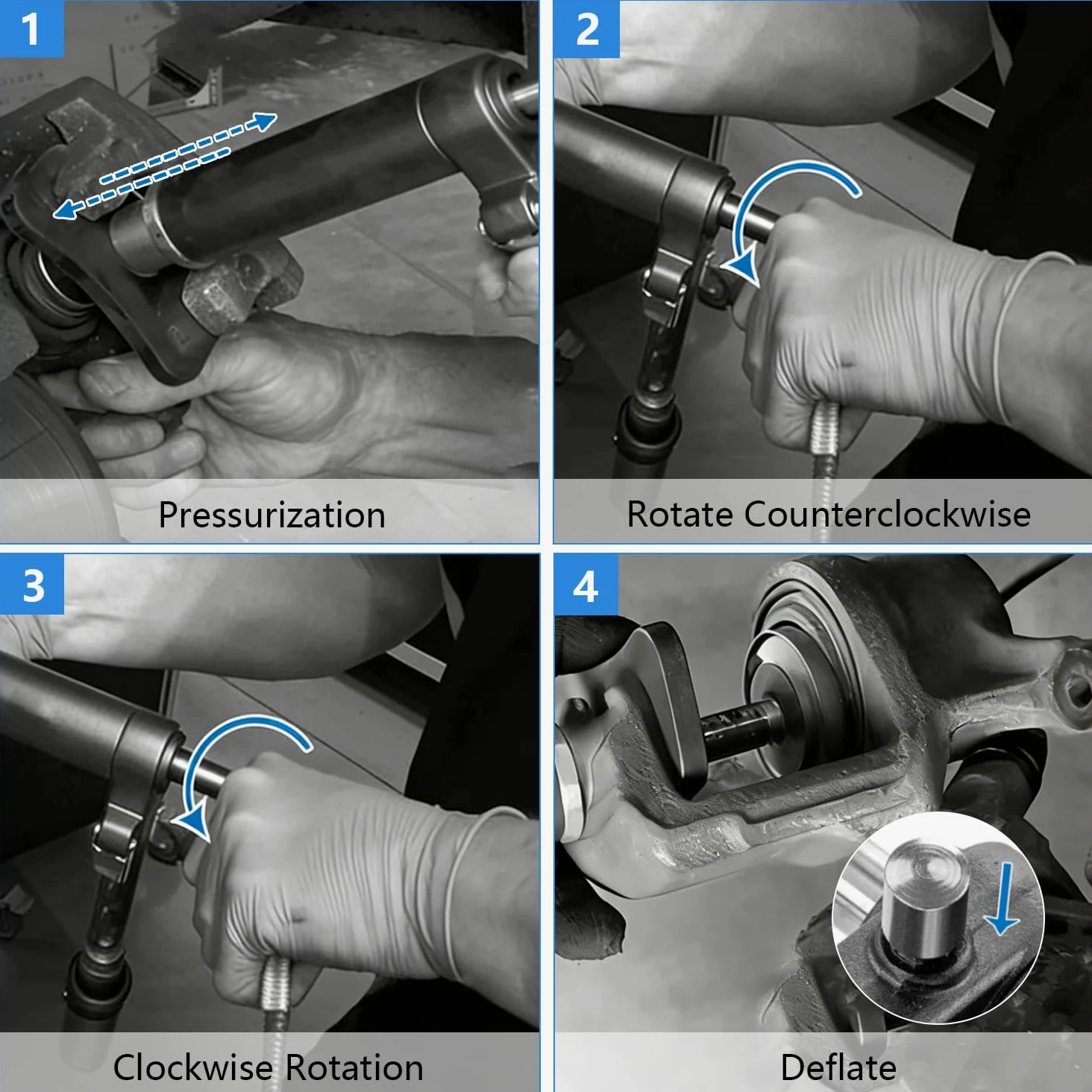 1

Pressurization

2

Rotate Counterclockwise

3

Clockwise Rotation

4

Deflate