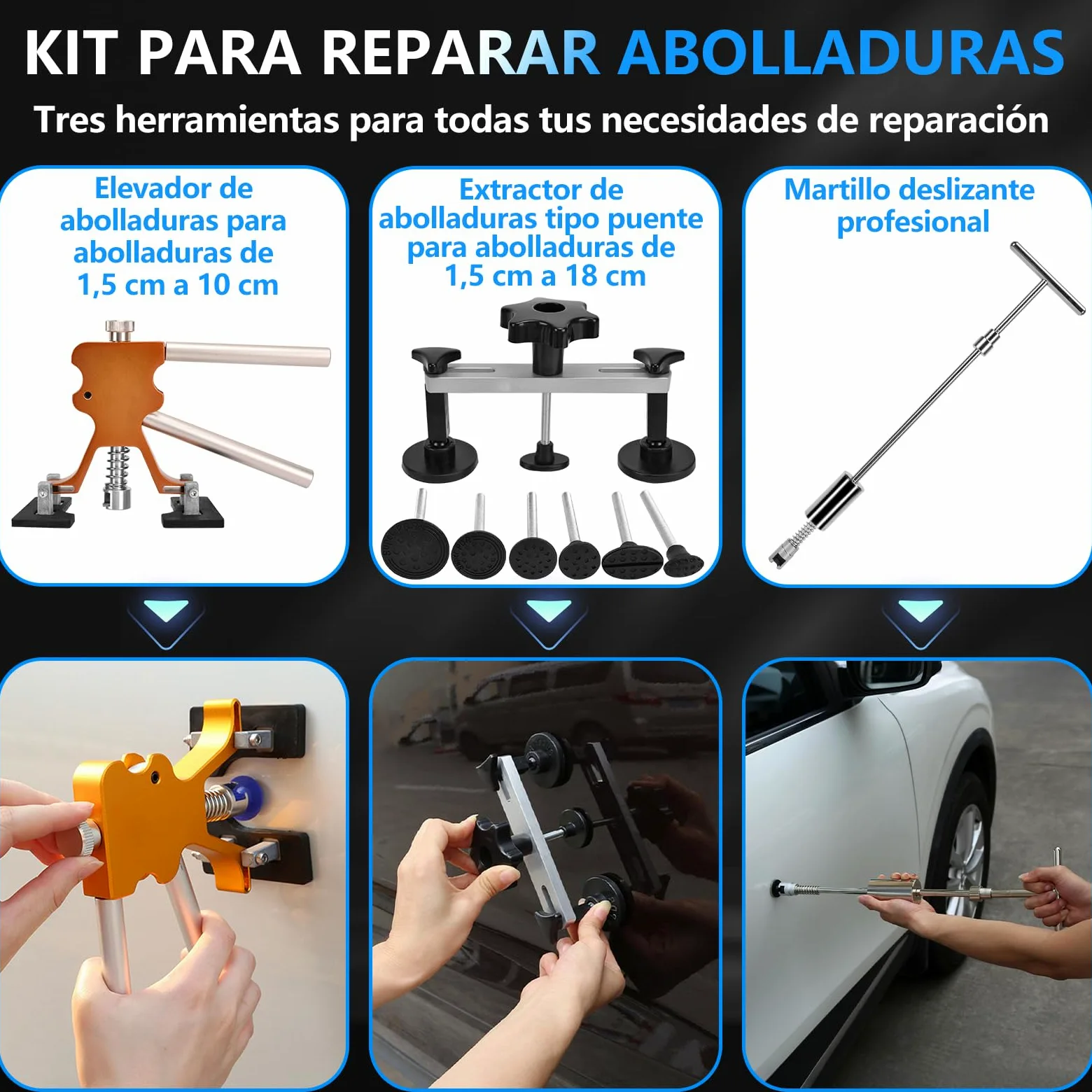 KIT PARA REPARAR ABOLLADURAS

Tres herramientas para todas tus necesidades de reparación

Elevador de abolladuras para abolladuras de 1,5 cm a 10 cm

Extractor de abolladuras tipo puente para abolladuras de 1,5 cm a 18 cm

Martillo deslizante profesional