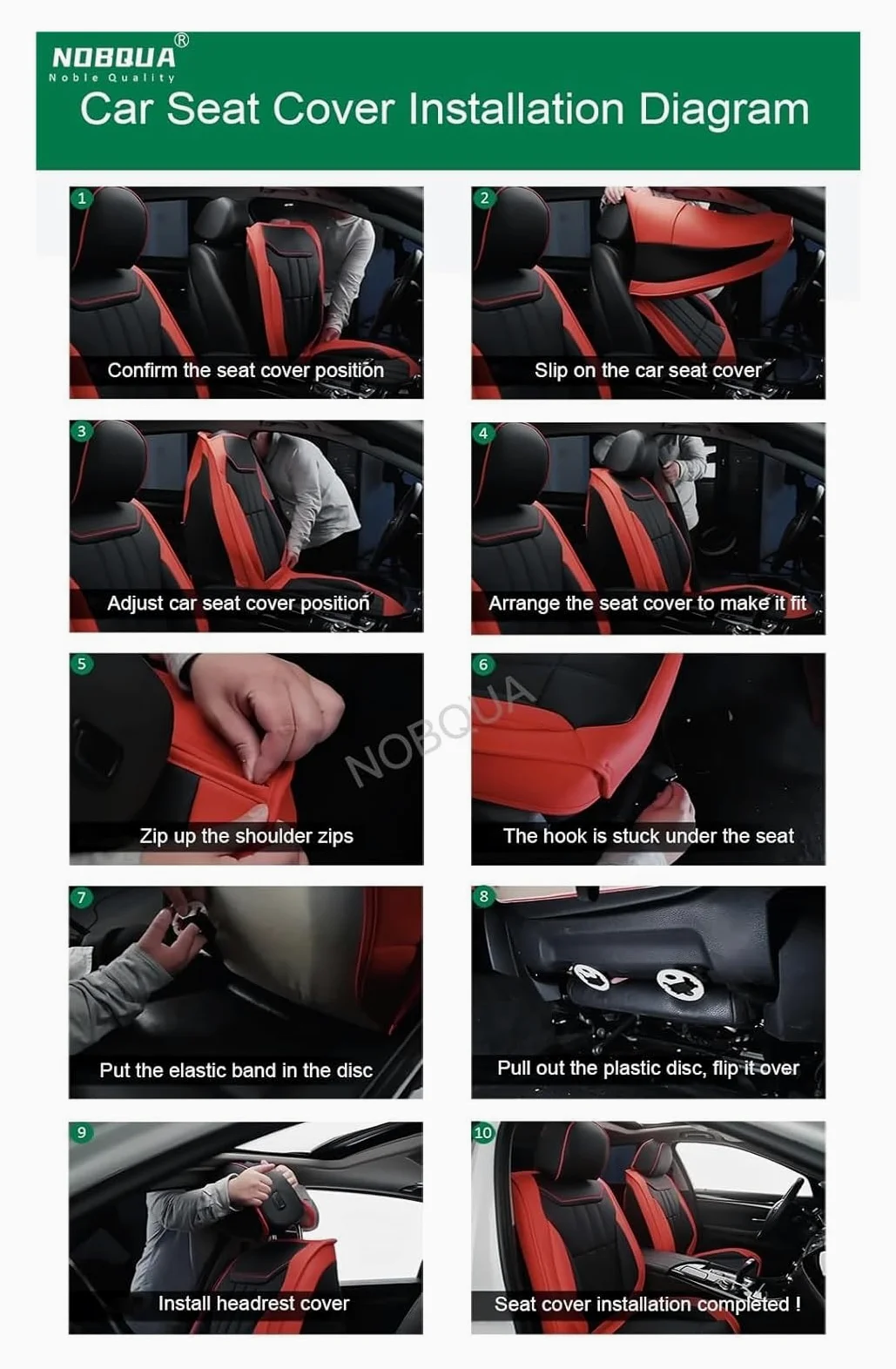 NOBQUA®
Noble Quality

Car Seat Cover Installation Diagram

1
Confirm the seat cover position

2
Slip on the car seat cover

3
Adjust car seat cover position

4
Arrange the seat cover to make it fit

5
Zip up the shoulder zips

NOBQUA

6
The hook is stuck under the seat

7
Put the elastic band in the disc

8
Pull out the plastic disc, flip it over

9
Install headrest cover

10
Seat cover installation completed !