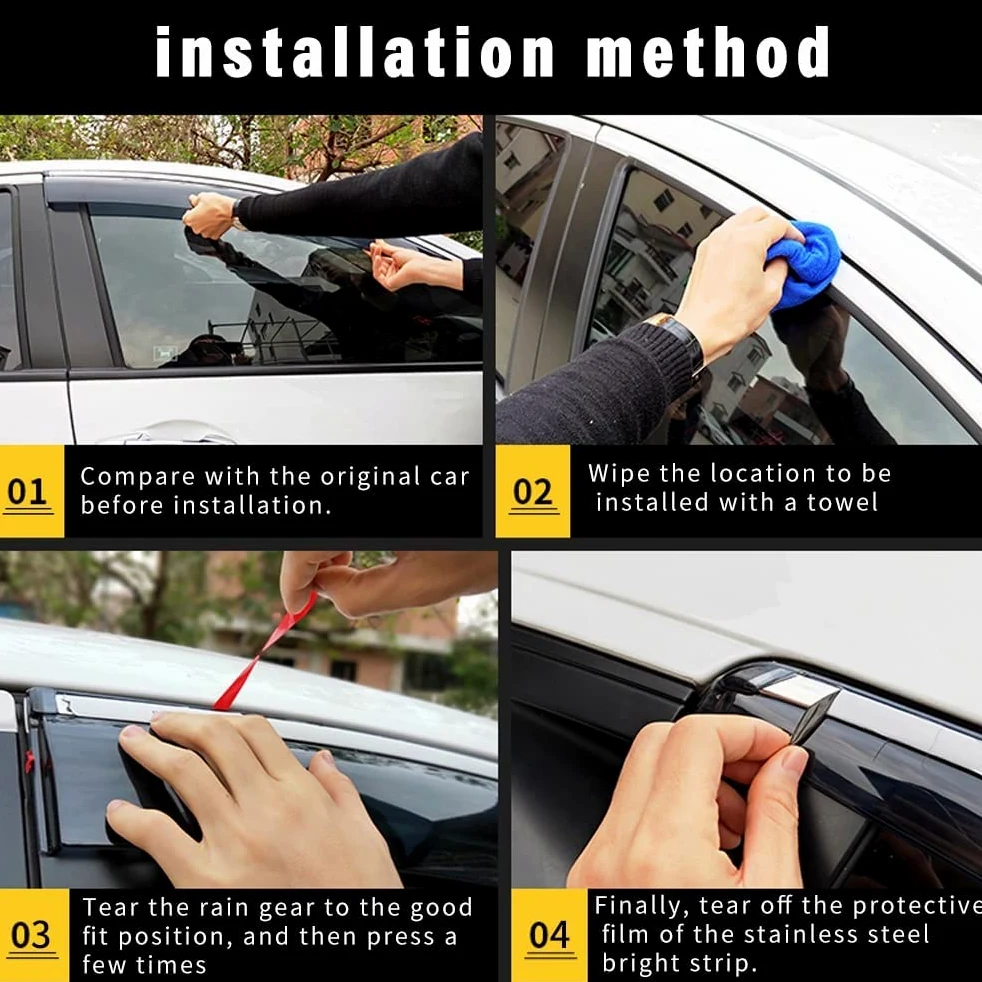 installation method

01 Compare with the original car before installation.

02 Wipe the location to be installed with a towel

03 Tear the rain gear to the good fit position, and then press a few times

04 Finally, tear off the protective film of the stainless steel bright strip.