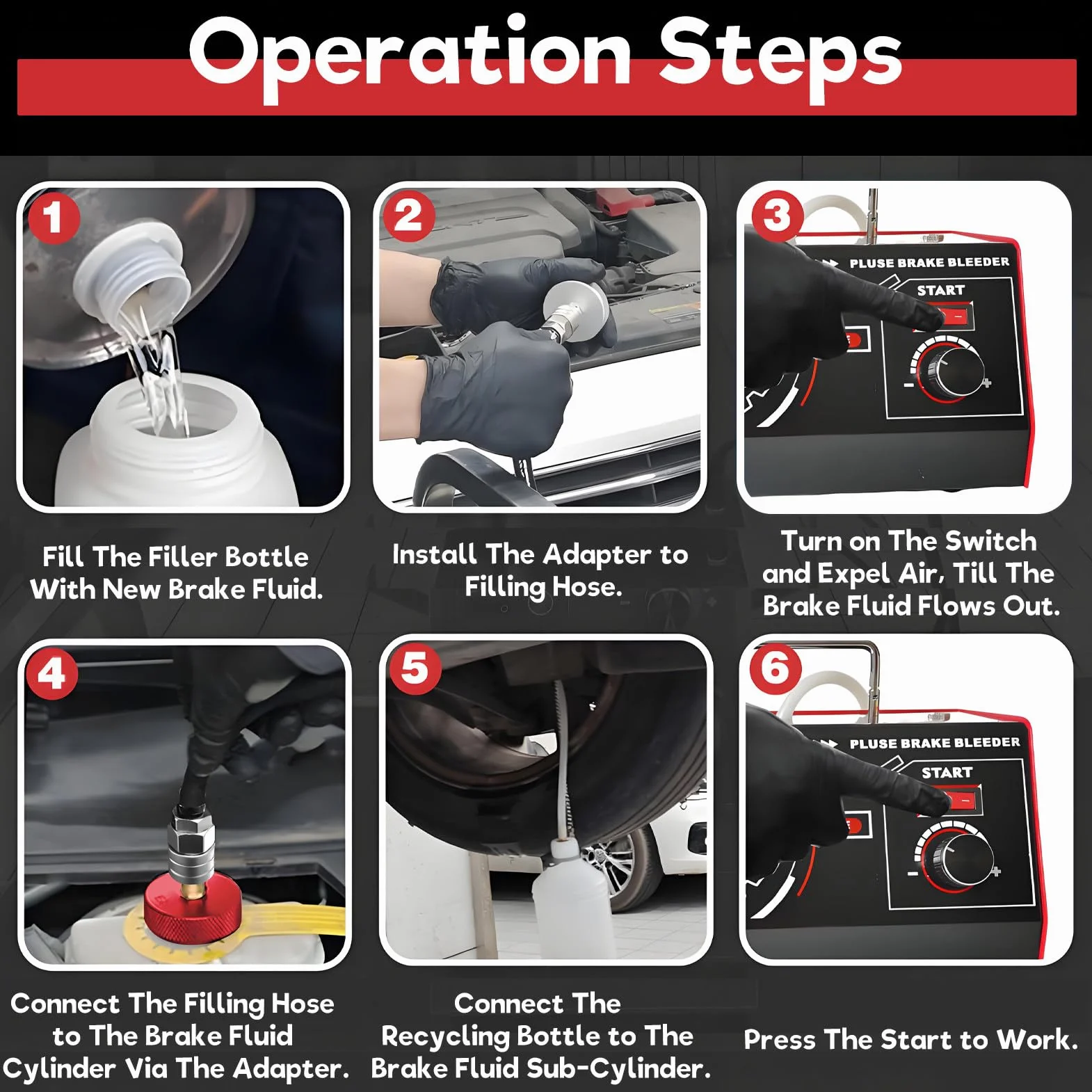 Operation Steps

1

Fill The Filler Bottle With New Brake Fluid.

2

Install The Adapter to Filling Hose.

3

PLUSE BRAKE BLEEDER

START

-

+

Turn on The Switch and Expel Air, Till The Brake Fluid Flows Out.

4

Connect The Filling Hose to The Brake Fluid Cylinder Via The Adapter.

5

Connect The Recycling Bottle to The Brake Fluid Sub-Cylinder.

6

PLUSE BRAKE BLEEDER

START

-

+

Press The Start to Work.