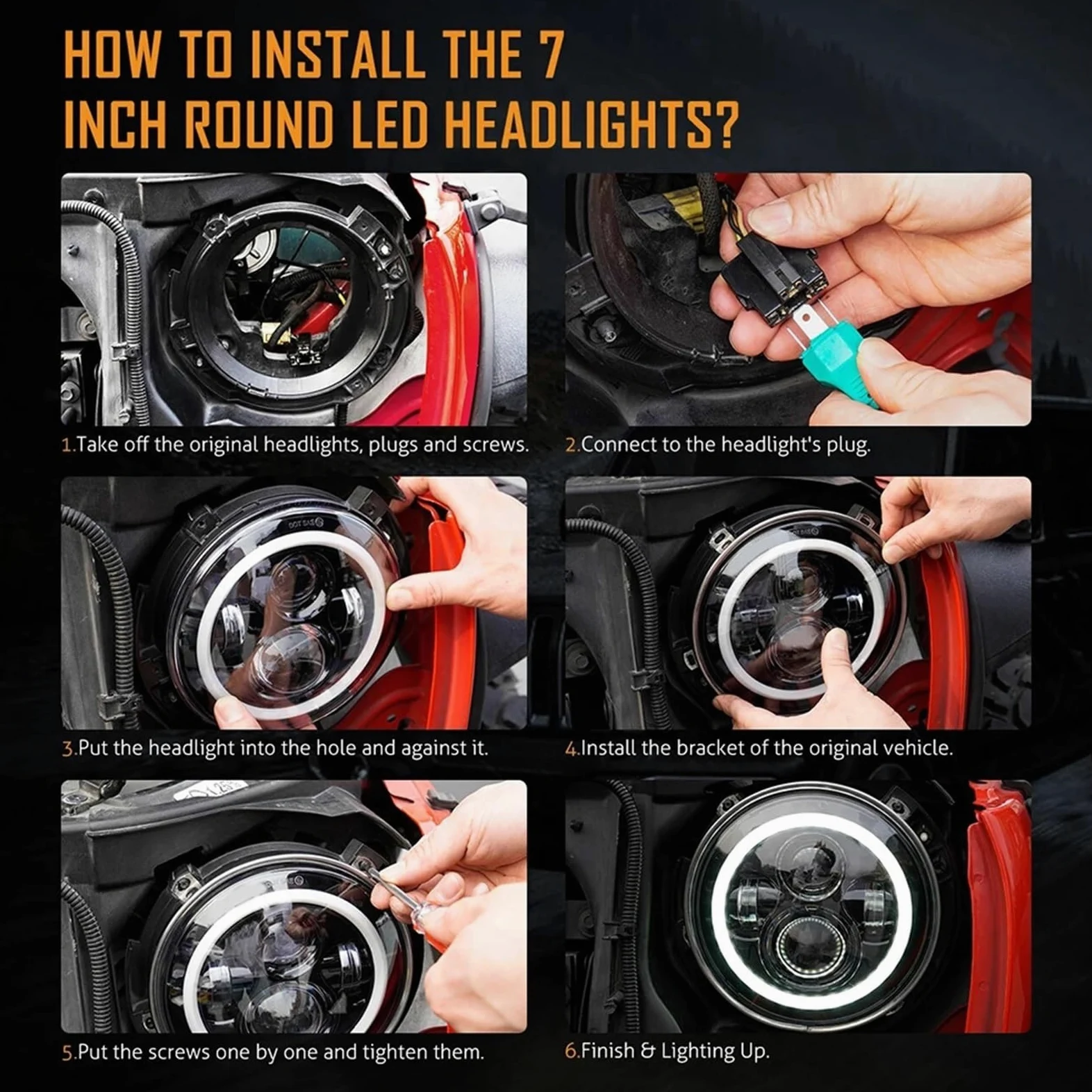 HOW TO INSTALL THE 7 INCH ROUND LED HEADLIGHTS?

1.Take off the original headlights, plugs and screws.

2.Connect to the headlight's plug.

3.Put the headlight into the hole and against it.

4.Install the bracket of the original vehicle.

5.Put the screws one by one and tighten them.

6.Finish & Lighting Up.