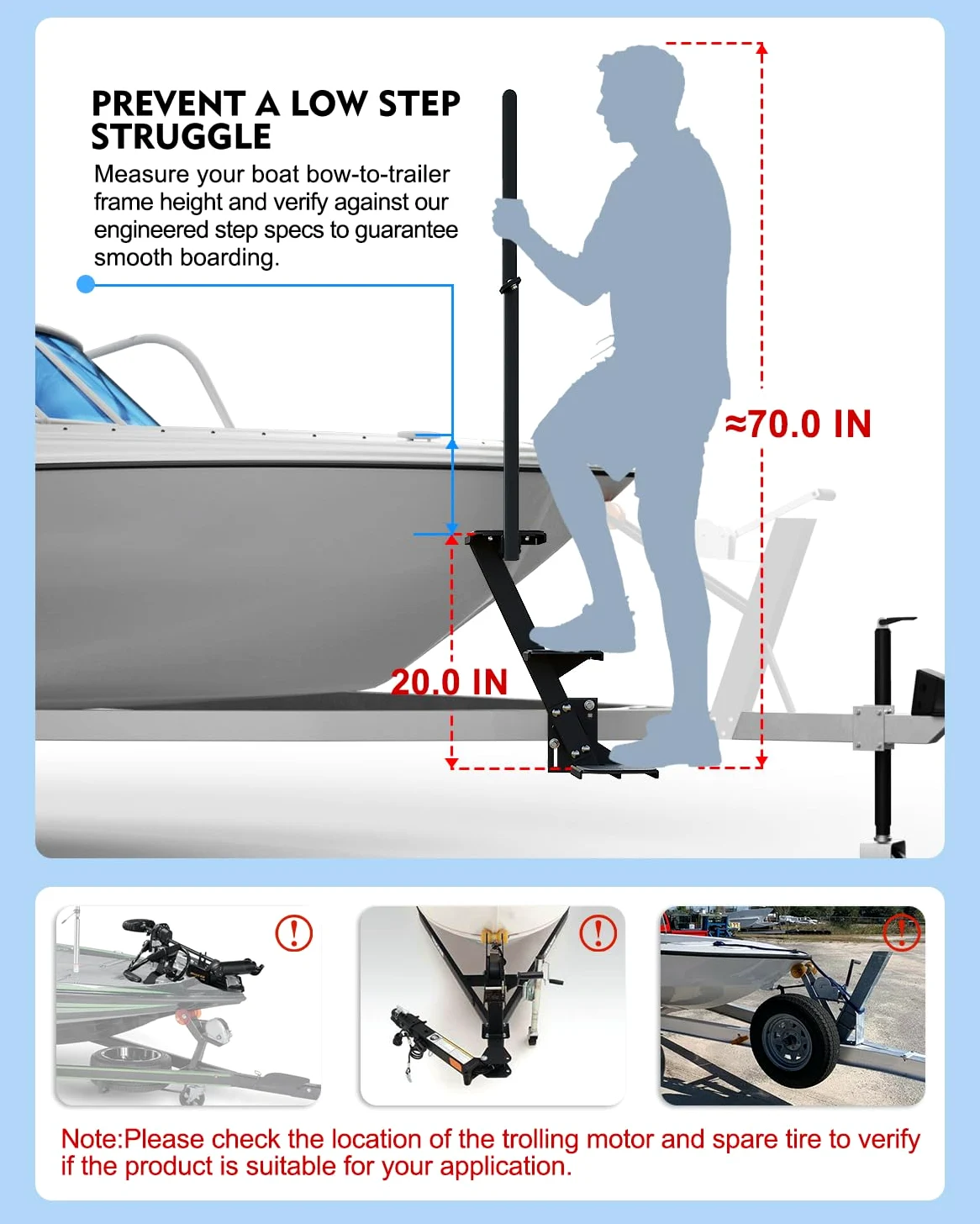 PREVENT A LOW STEP STRUGGLE

Measure your boat bow-to-trailer frame height and verify against our engineered step specs to guarantee smooth boarding.

≈70.0 IN

20.0 IN

Note:Please check the location of the trolling motor and spare tire to verify if the product is suitable for your application.