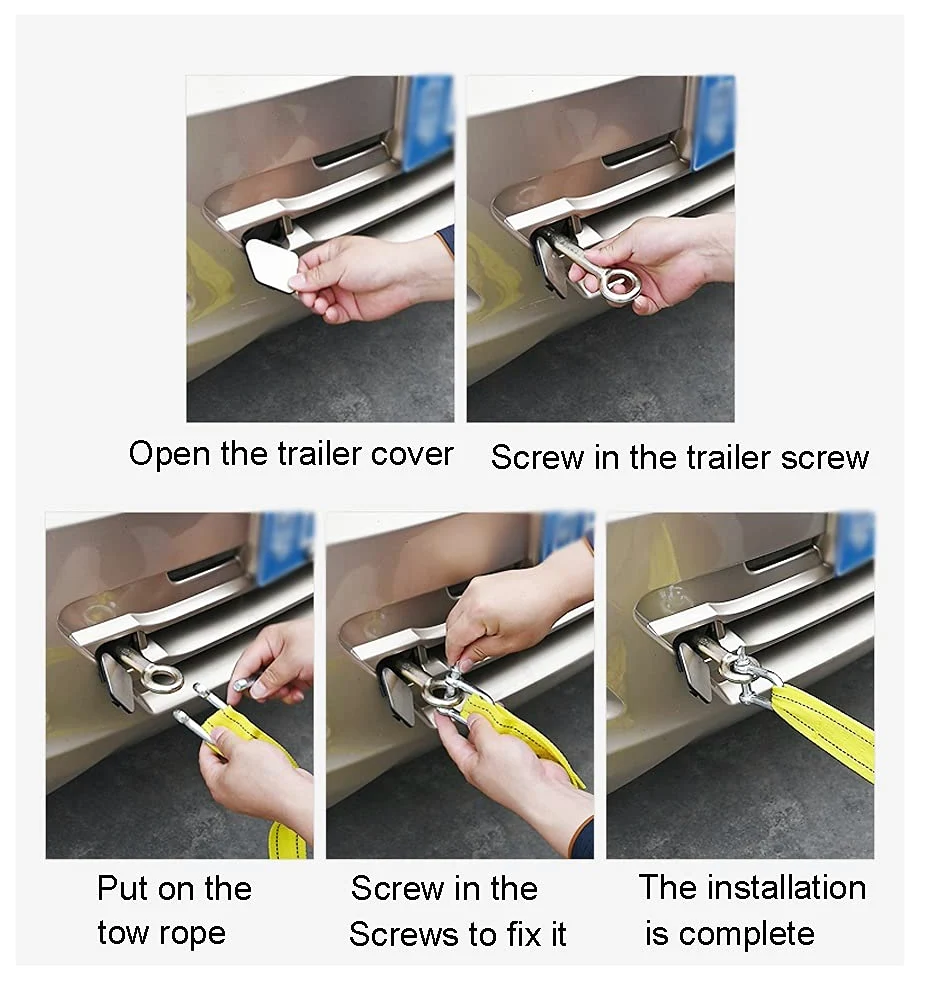 Open the trailer cover

Screw in the trailer screw

Put on the tow rope

Screw in the Screws to fix it

The installation is complete