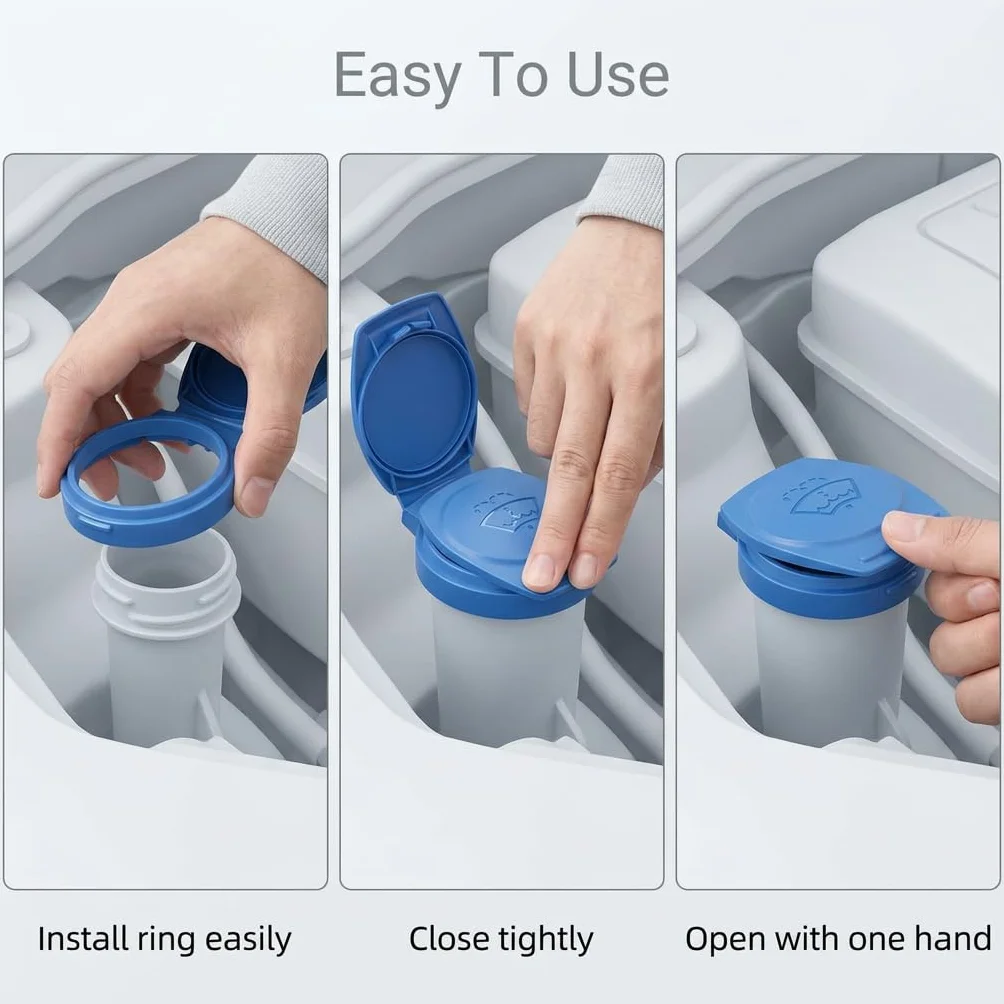 Easy To Use

Install ring easily

Close tightly

Open with one hand