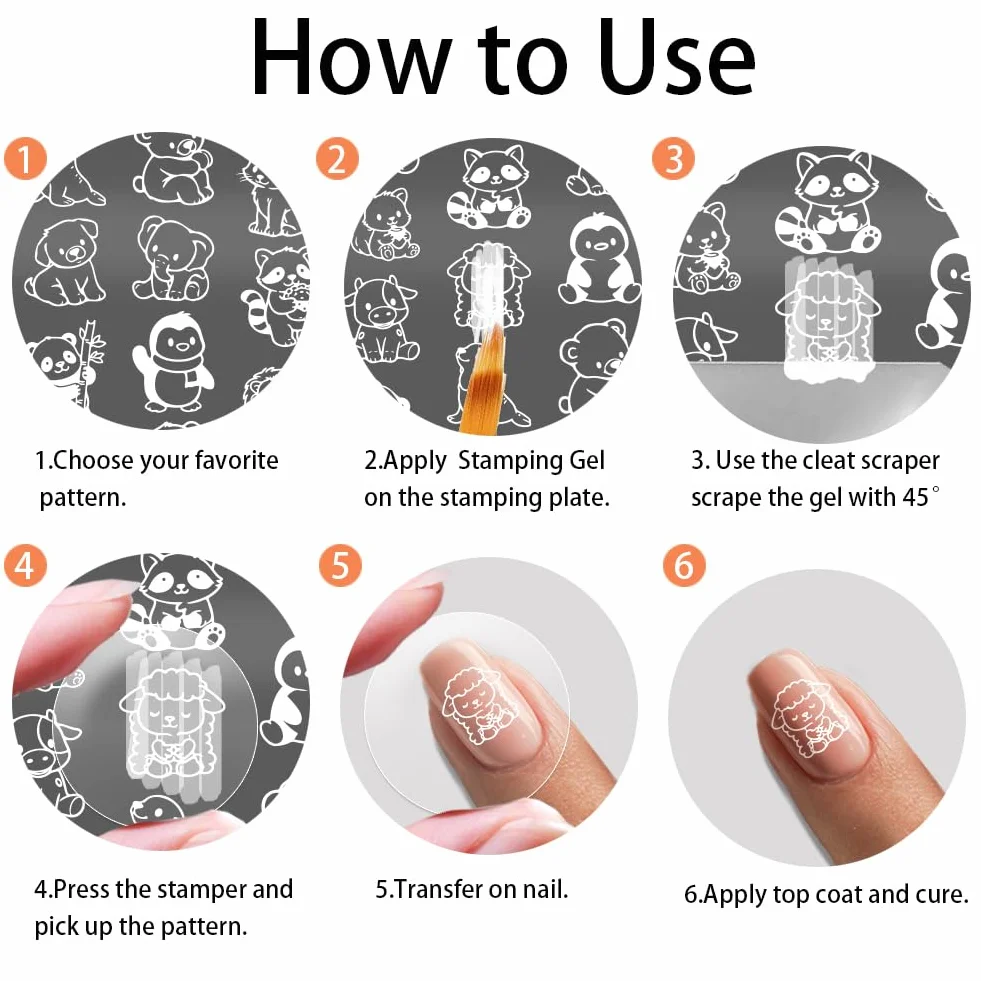 How to Use

1

1.Choose your favorite pattern.

2

2.Apply Stamping Gel on the stamping plate.

3

3. Use the cleat scraper scrape the gel with 45°

4

4.Press the stamper and pick up the pattern.

5

5.Transfer on nail.

6

6.Apply top coat and cure.