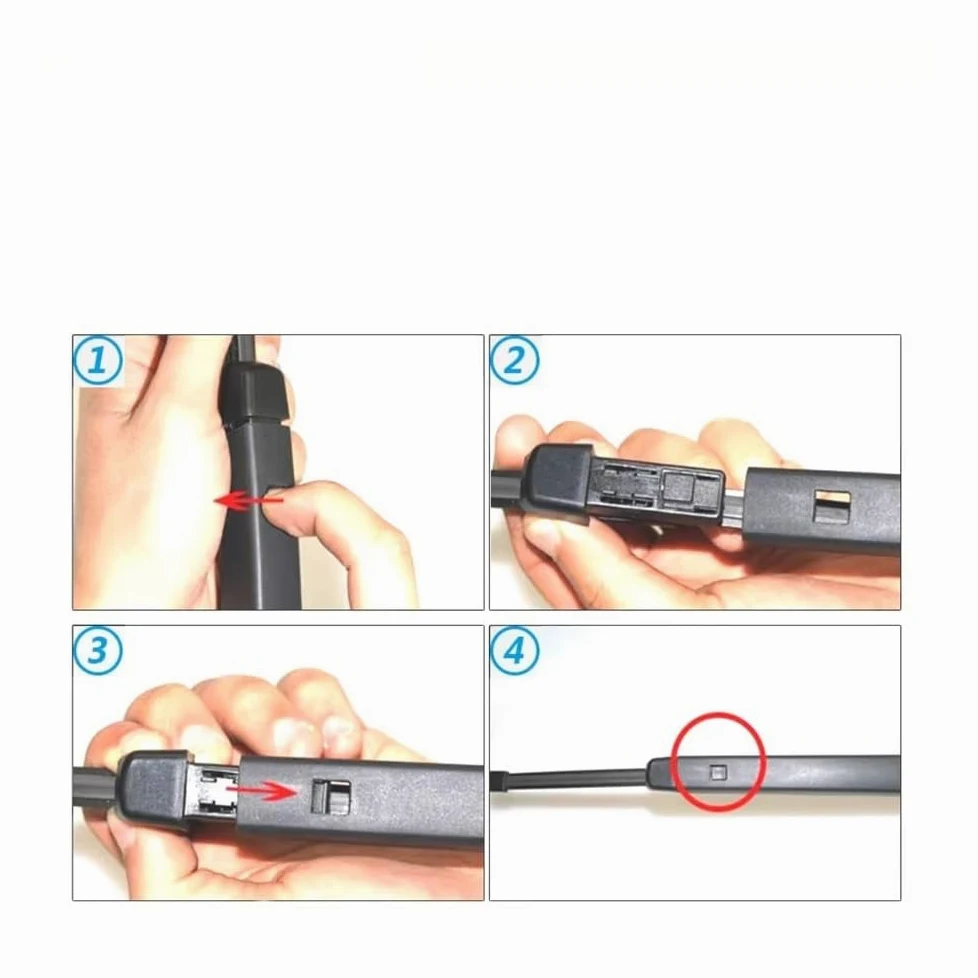 1
2
3
4