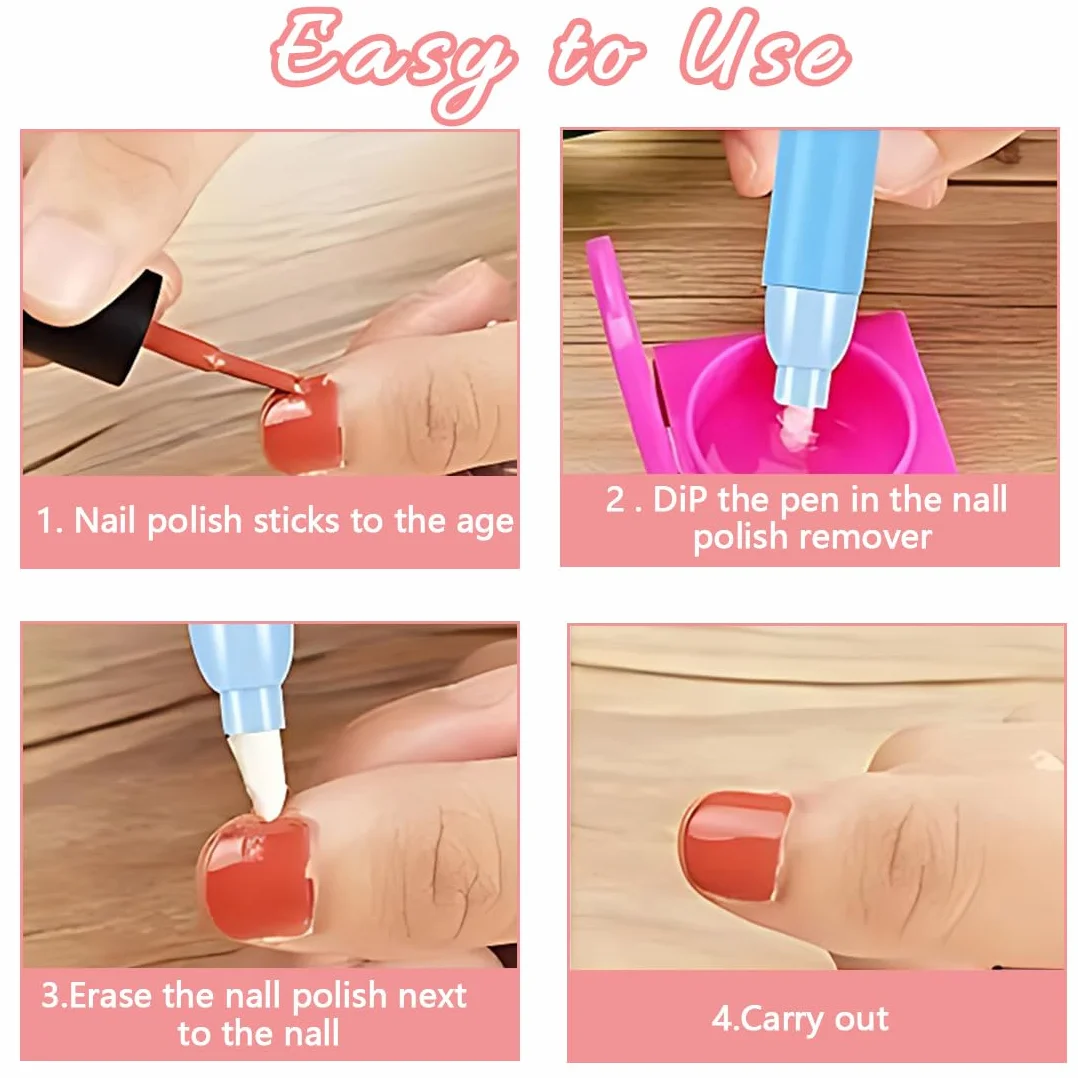 Easy to Use

1. Nail polish sticks to the age

2 . DiP the pen in the nall polish remover

3.Erase the nall polish next to the nall

4.Carry out