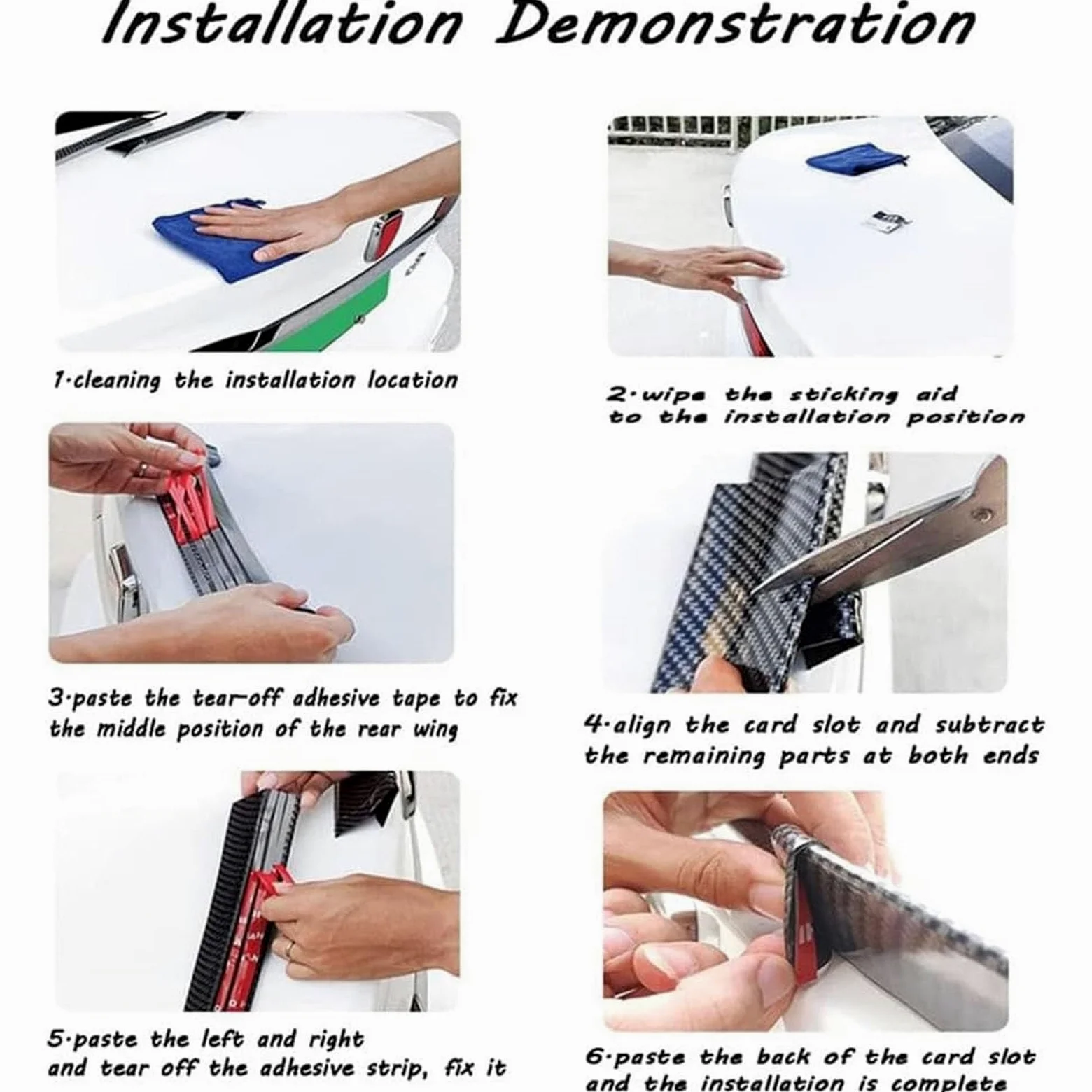 Installation Demonstration

1·cleaning the installation location

2·wipe the sticking aid to the installation position

3·paste the tear-off adhesive tape to fix the middle position of the rear wing

4·align the card slot and subtract the remaining parts at both ends

5·paste the left and right and tear off the adhesive strip, fix it

6·paste the back of the card slot and the installation is complete