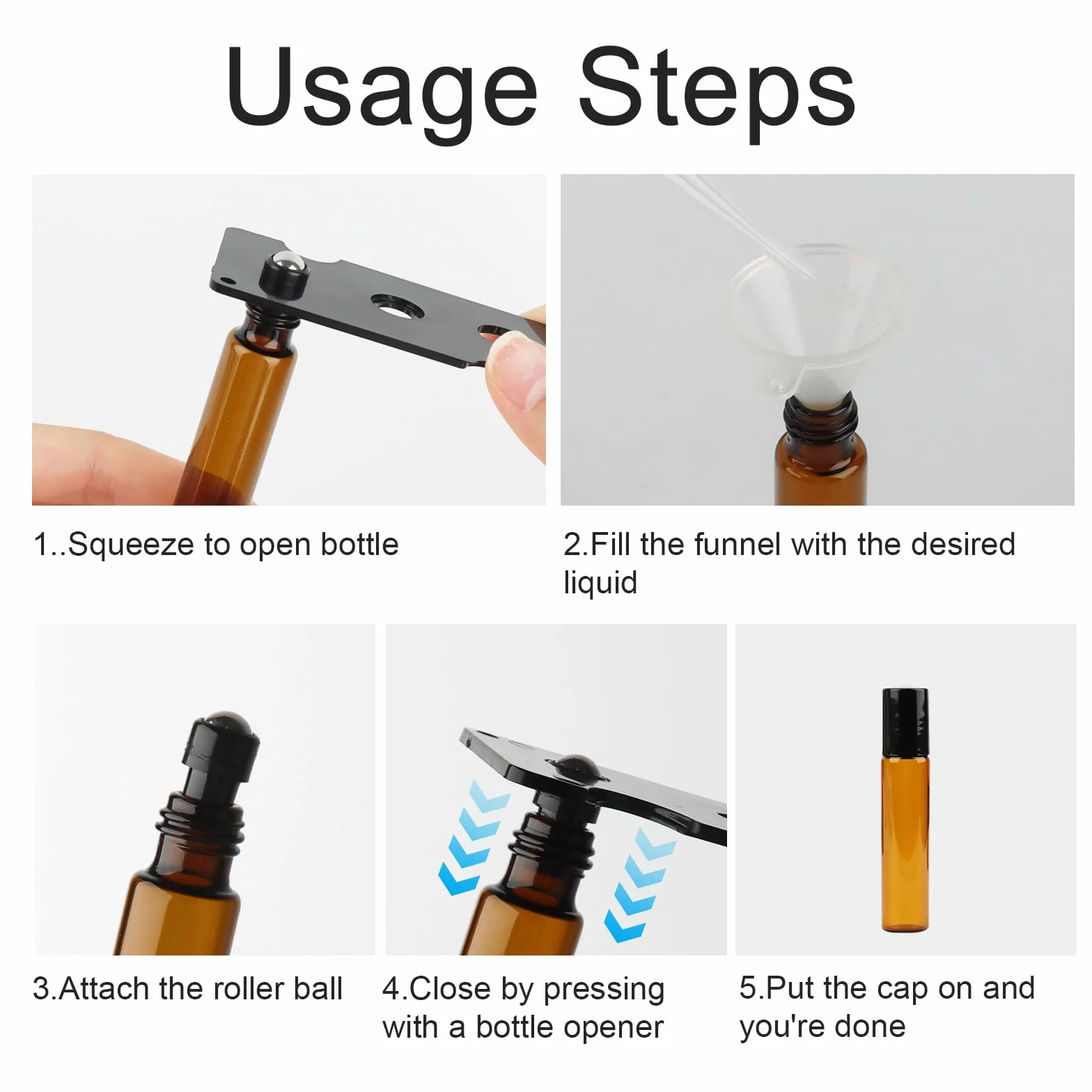 Usage Steps

1..Squeeze to open bottle

2.Fill the funnel with the desired liquid

3.Attach the roller ball

4.Close by pressing with a bottle opener

5.Put the cap on and you're done