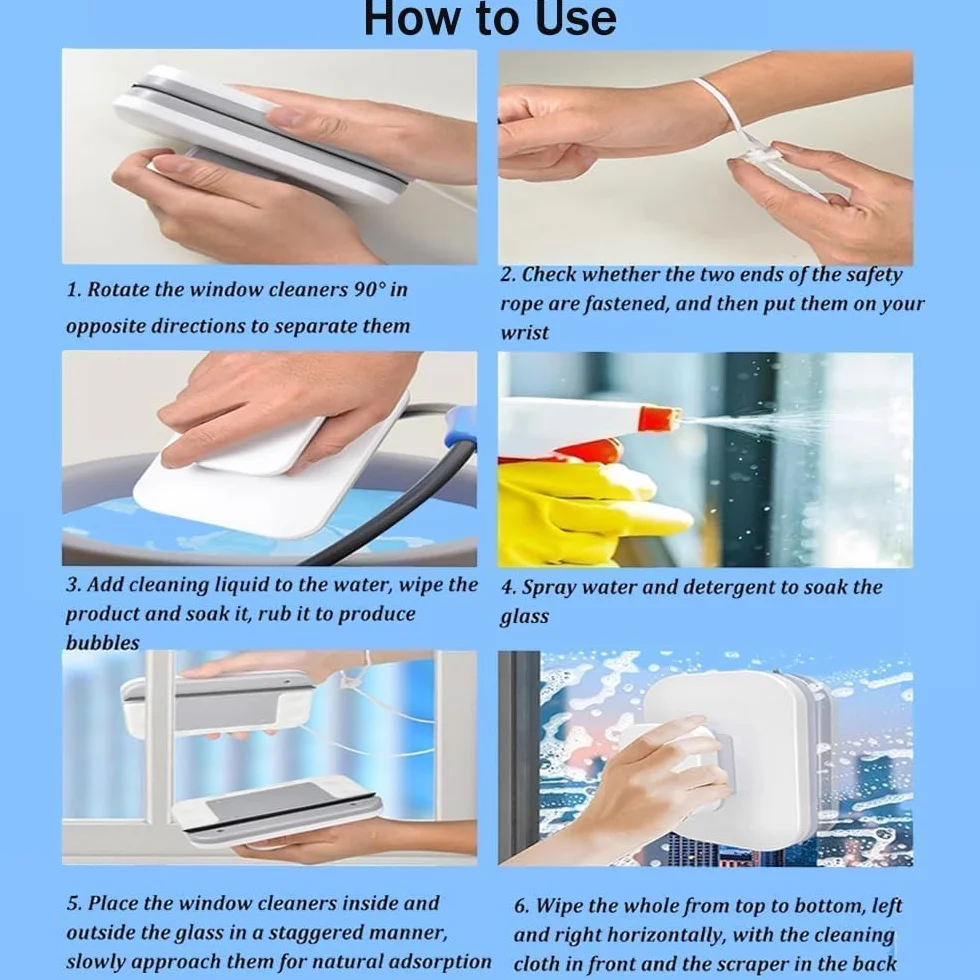 How to Use

1. Rotate the window cleaners 90° in opposite directions to separate them

2. Check whether the two ends of the safety rope are fastened, and then put them on your wrist

3. Add cleaning liquid to the water, wipe the product and soak it, rub it to produce bubbles

4. Spray water and detergent to soak the glass

5. Place the window cleaners inside and outside the glass in a staggered manner, slowly approach them for natural adsorption

6. Wipe the whole from top to bottom, left and right horizontally, with the cleaning cloth in front and the scraper in the back