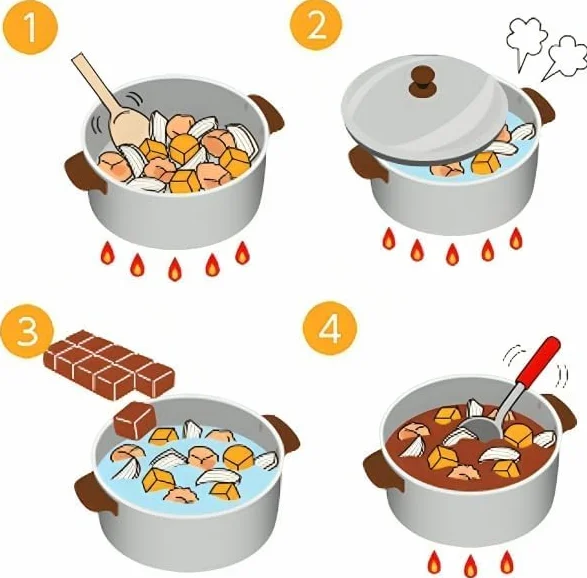 1

2

3

4