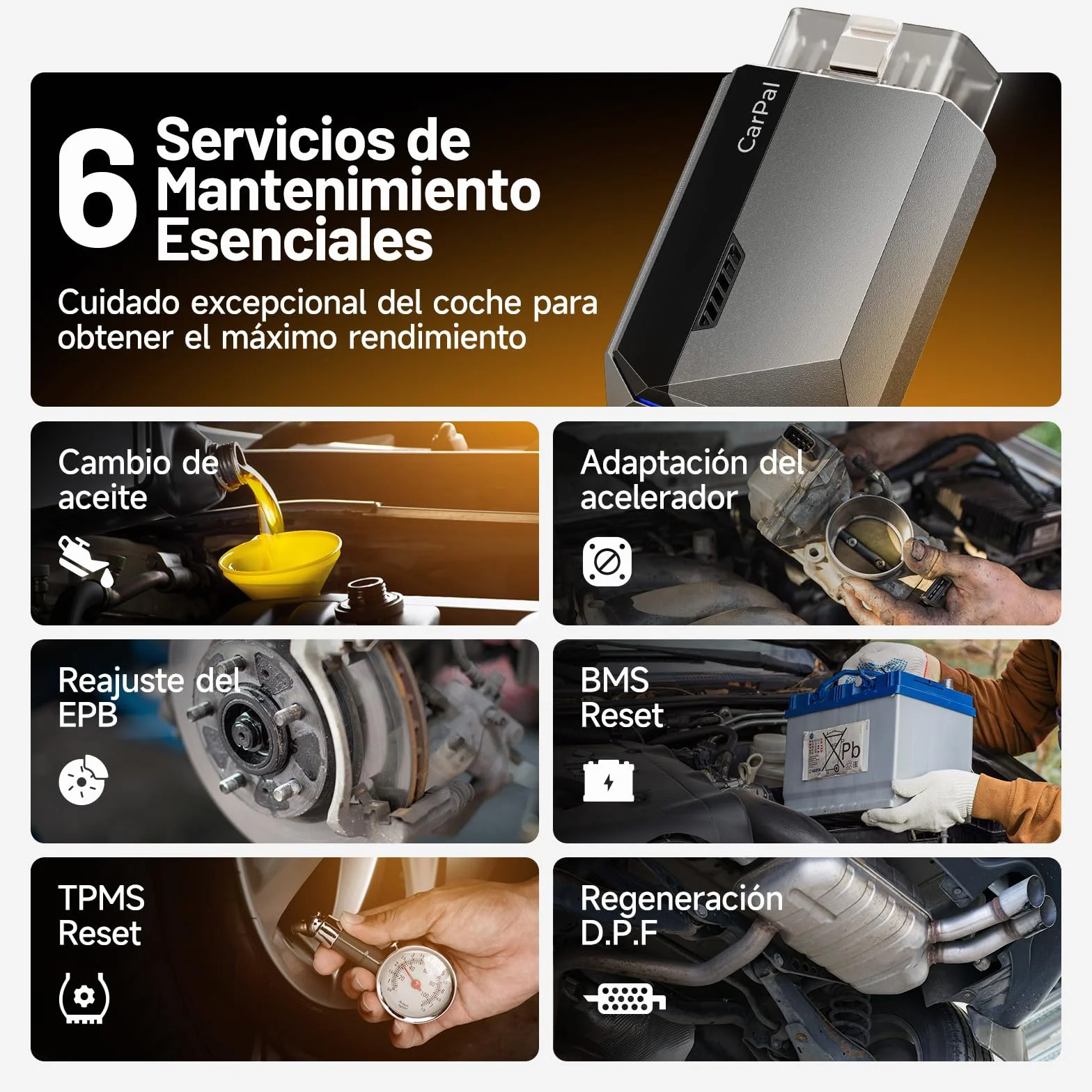 6 Servicios de Mantenimiento Esenciales

Cuidado excepcional del coche para obtener el máximo rendimiento

CarPal

Cambio de aceite

Adaptación del acelerador

Reajuste del EPB

BMS Reset

Pb

TPMS Reset

Regeneración D.P.F