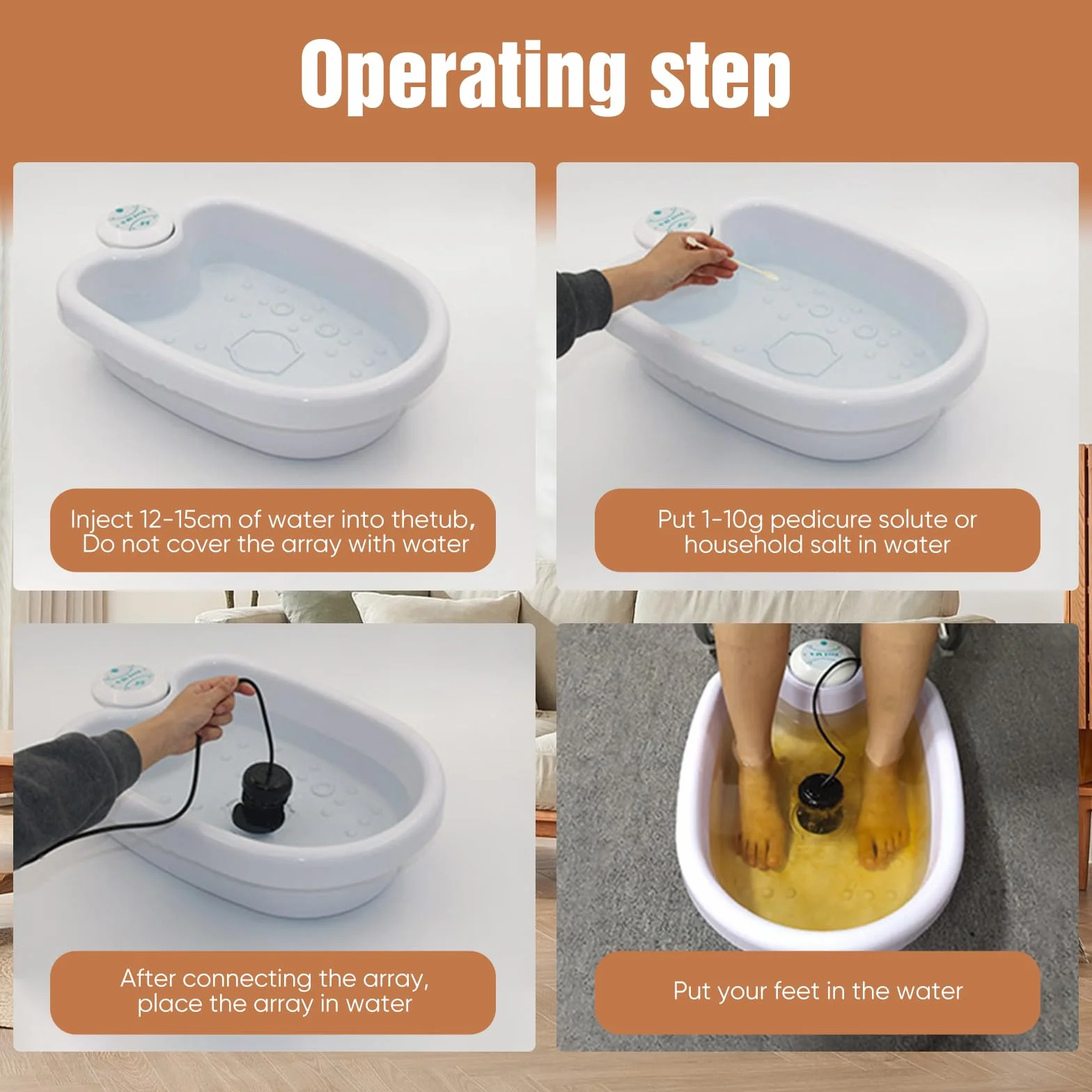 Operating step

Inject 12-15cm of water into thetub, Do not cover the array with water

Put 1-10g pedicure solute or household salt in water

After connecting the array, place the array in water

Put your feet in the water