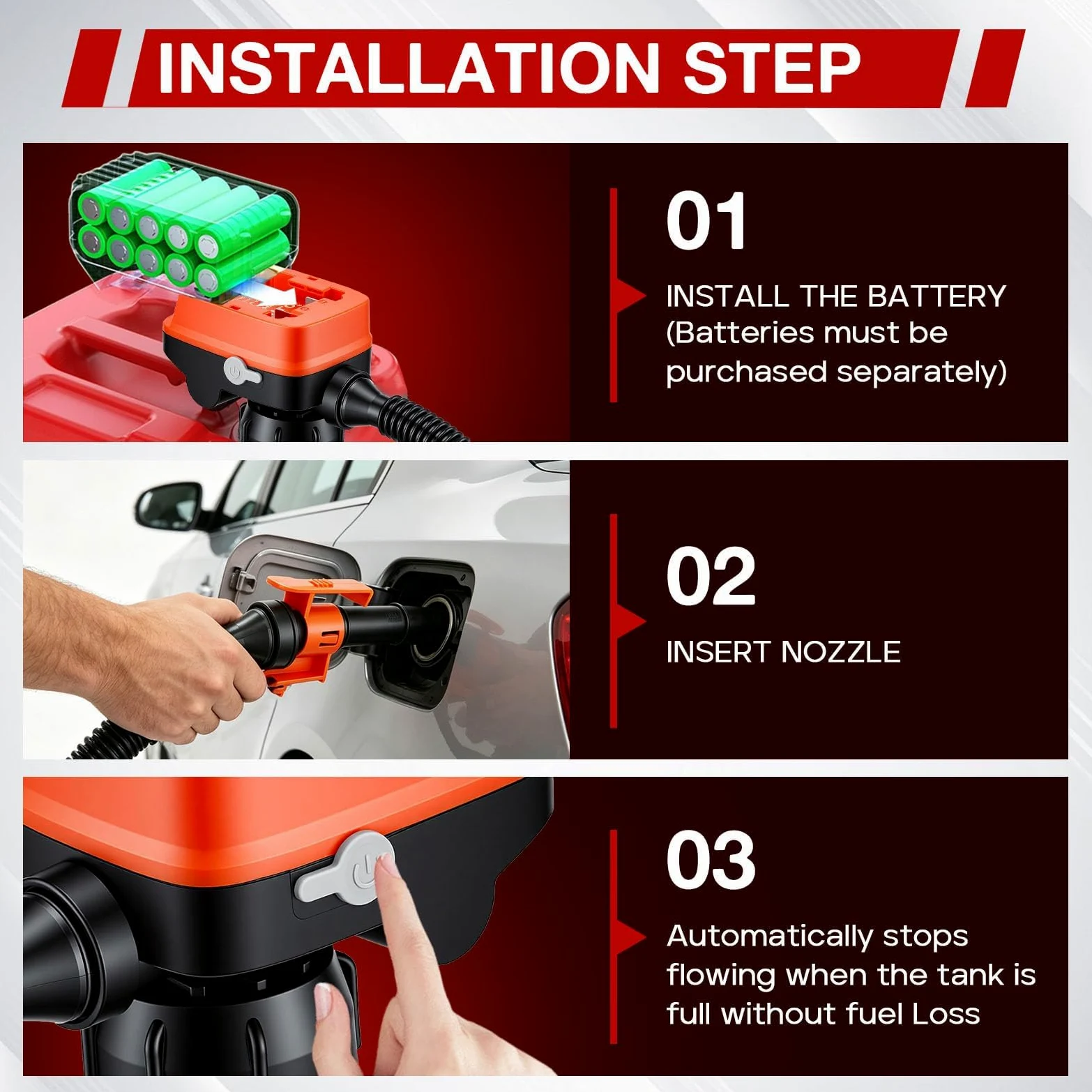 INSTALLATION STEP

01

INSTALL THE BATTERY (Batteries must be purchased separately)

02

INSERT NOZZLE

03

Automatically stops flowing when the tank is full without fuel Loss