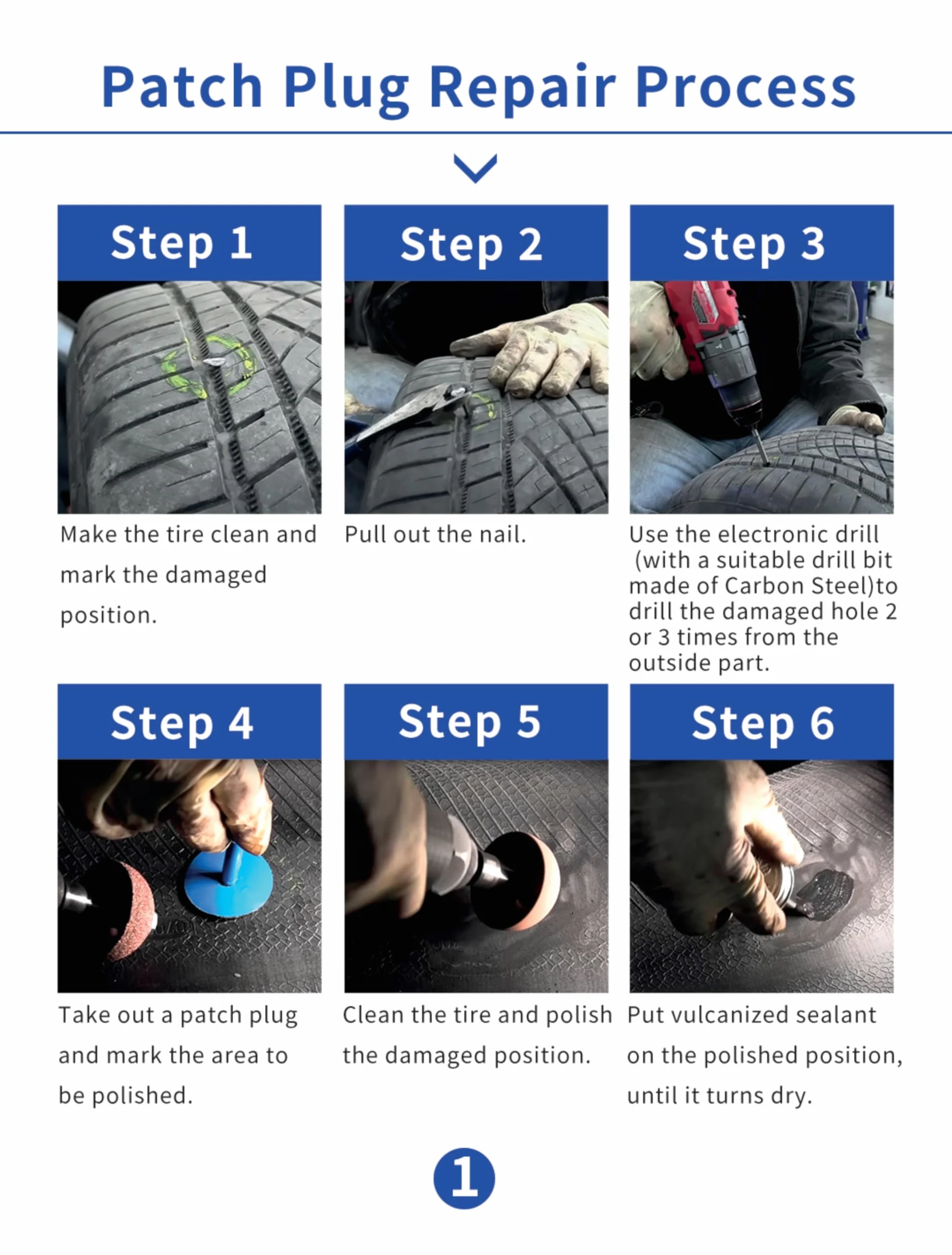 Patch Plug Repair Process

Step 1

Make the tire clean and mark the damaged position.

Step 2

Pull out the nail.

Step 3

Use the electronic drill (with a suitable drill bit made of Carbon Steel)to drill the damaged hole 2 or 3 times from the outside part.

Step 4

Take out a patch plug and mark the area to be polished.

Step 5

Clean the tire and polish the damaged position.

Step 6

Put vulcanized sealant on the polished position, until it turns dry.

1