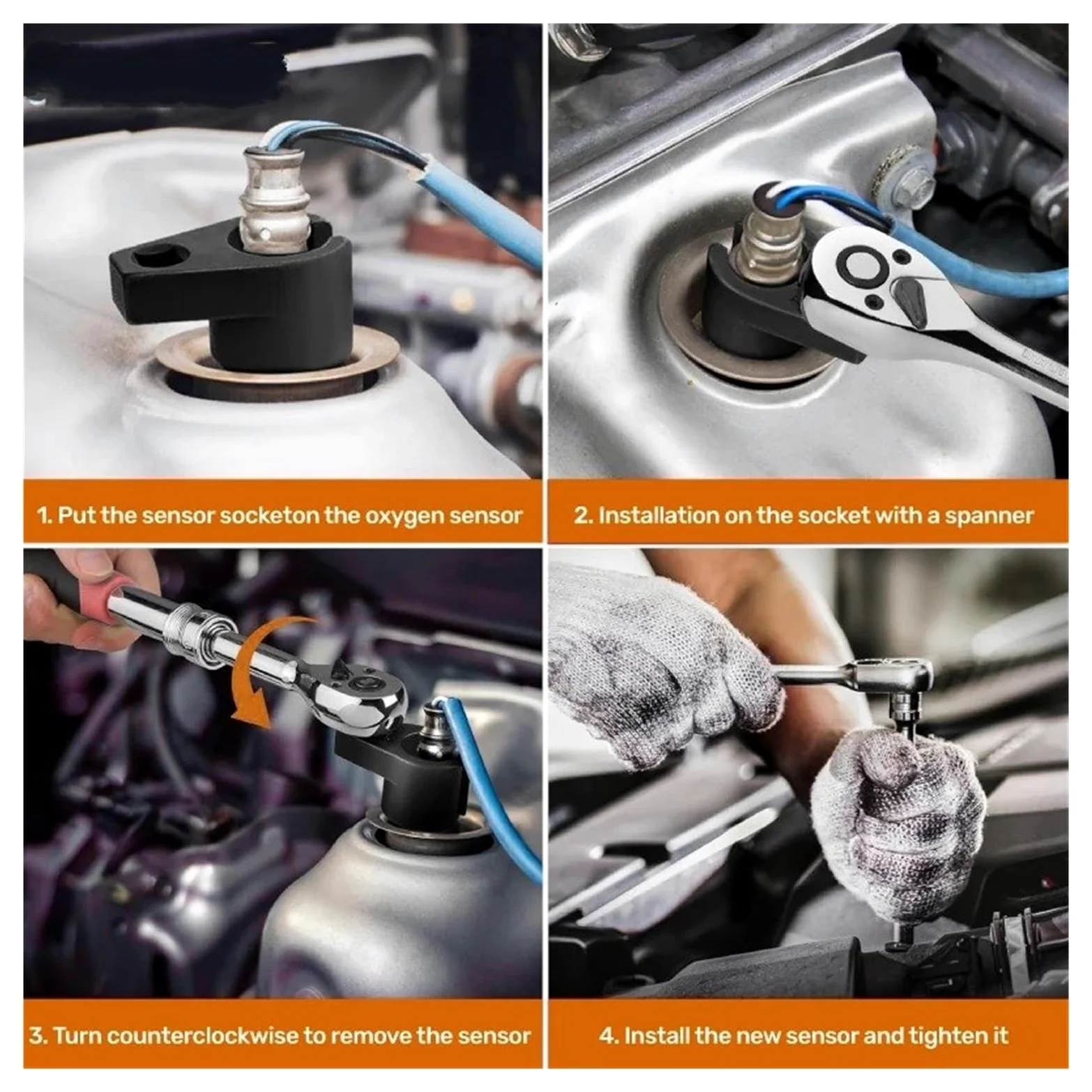 1. Put the sensor socketon the oxygen sensor

2. Installation on the socket with a spanner

3. Turn counterclockwise to remove the sensor

4. Install the new sensor and tighten it