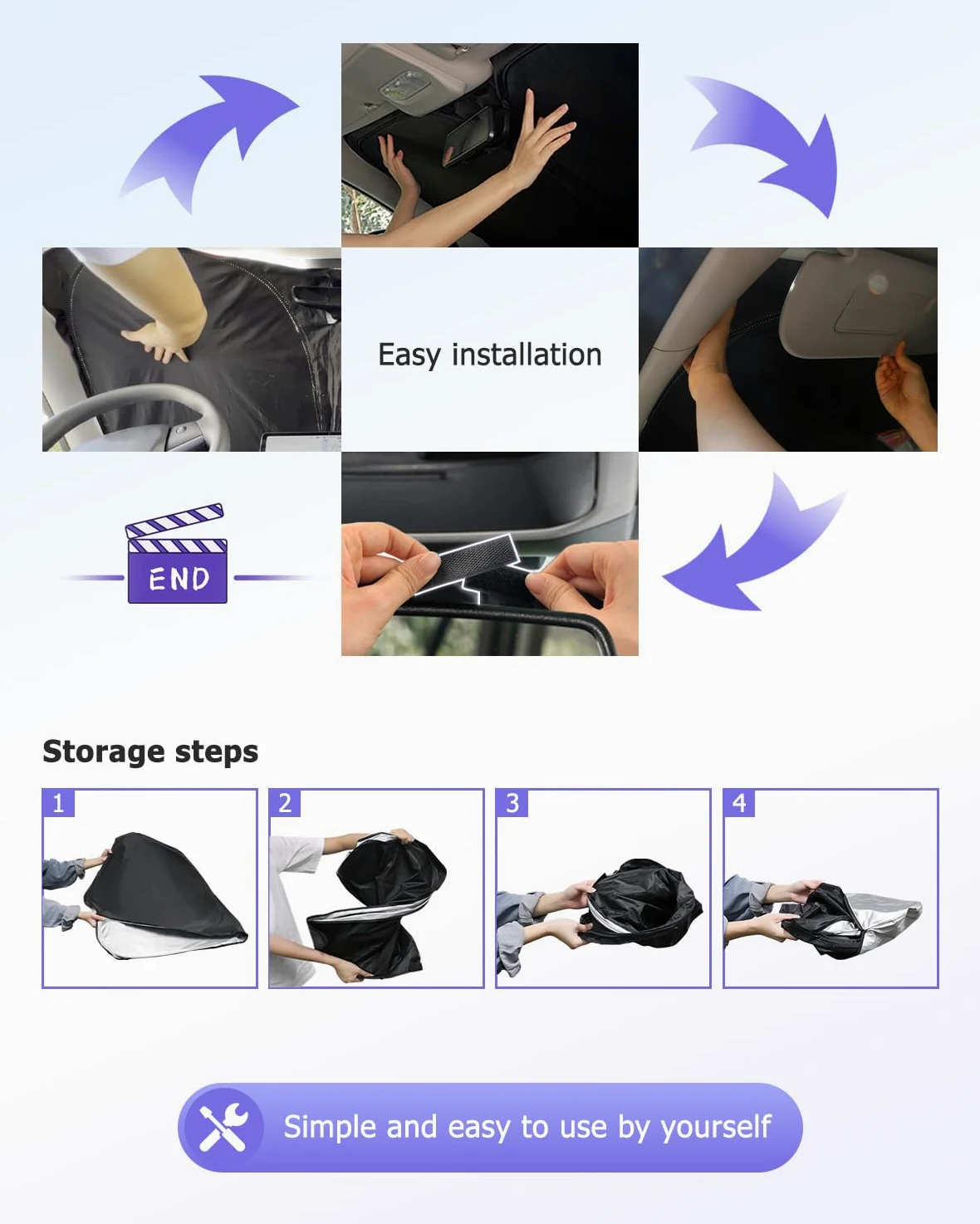 Easy installation

END

Storage steps

1

2

3

4

Simple and easy to use by yourself