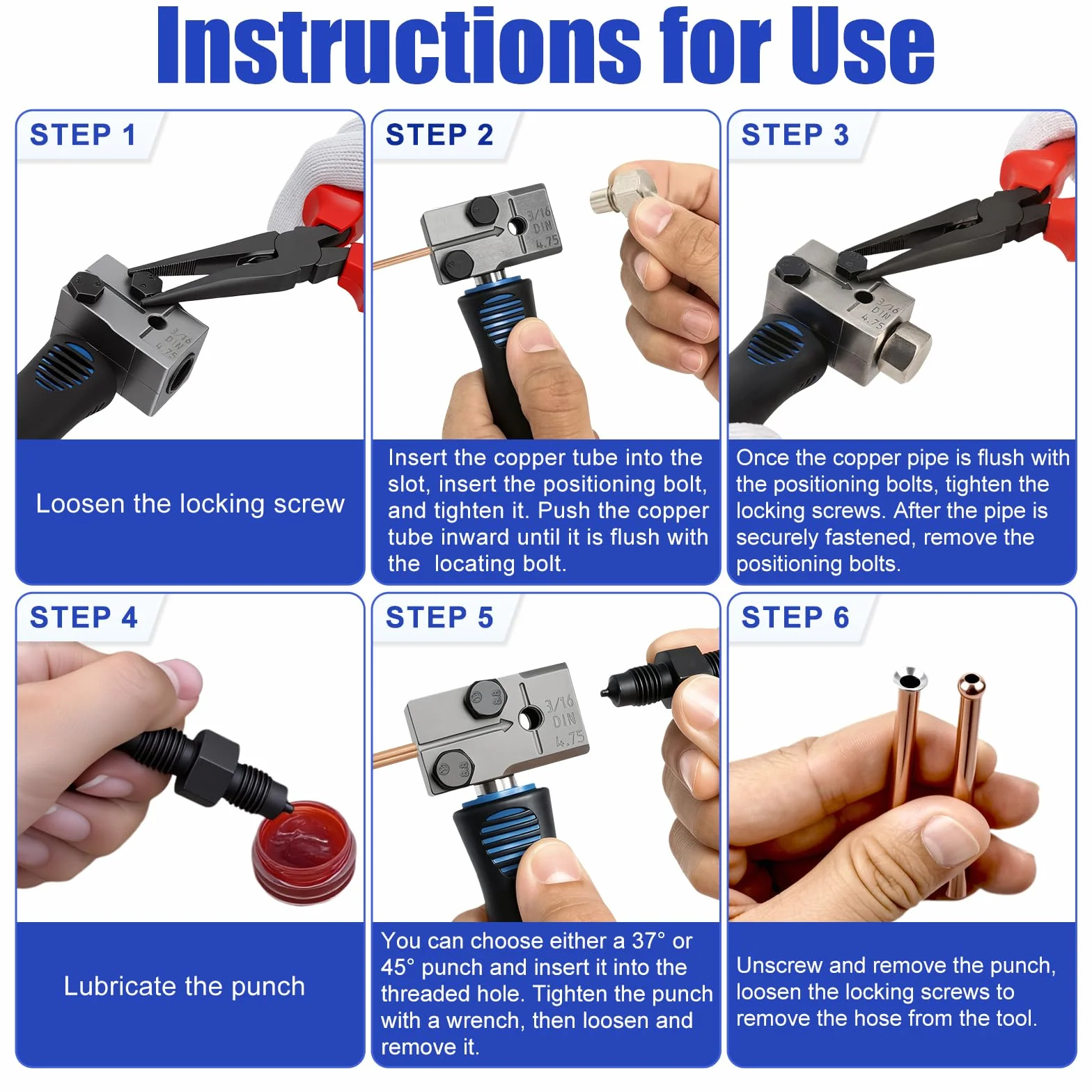 Instructions for Use

STEP 1

3/16 DIN 4.75

Loosen the locking screw

STEP 2

3/16 DIN 4.75

Insert the copper tube into the slot, insert the positioning bolt, and tighten it. Push the copper tube inward until it is flush with the locating bolt.

STEP 3

3/16 DIN 4.75

Once the copper pipe is flush with the positioning bolts, tighten the locking screws. After the pipe is securely fastened, remove the positioning bolts.

STEP 4

Lubricate the punch

STEP 5

8.8 3/16 DIN 4.75 8.8

You can choose either a 37° or 45° punch and insert it into the threaded hole. Tighten the punch with a wrench, then loosen and remove it.

STEP 6

Unscrew and remove the punch, loosen the locking screws to remove the hose from the tool.