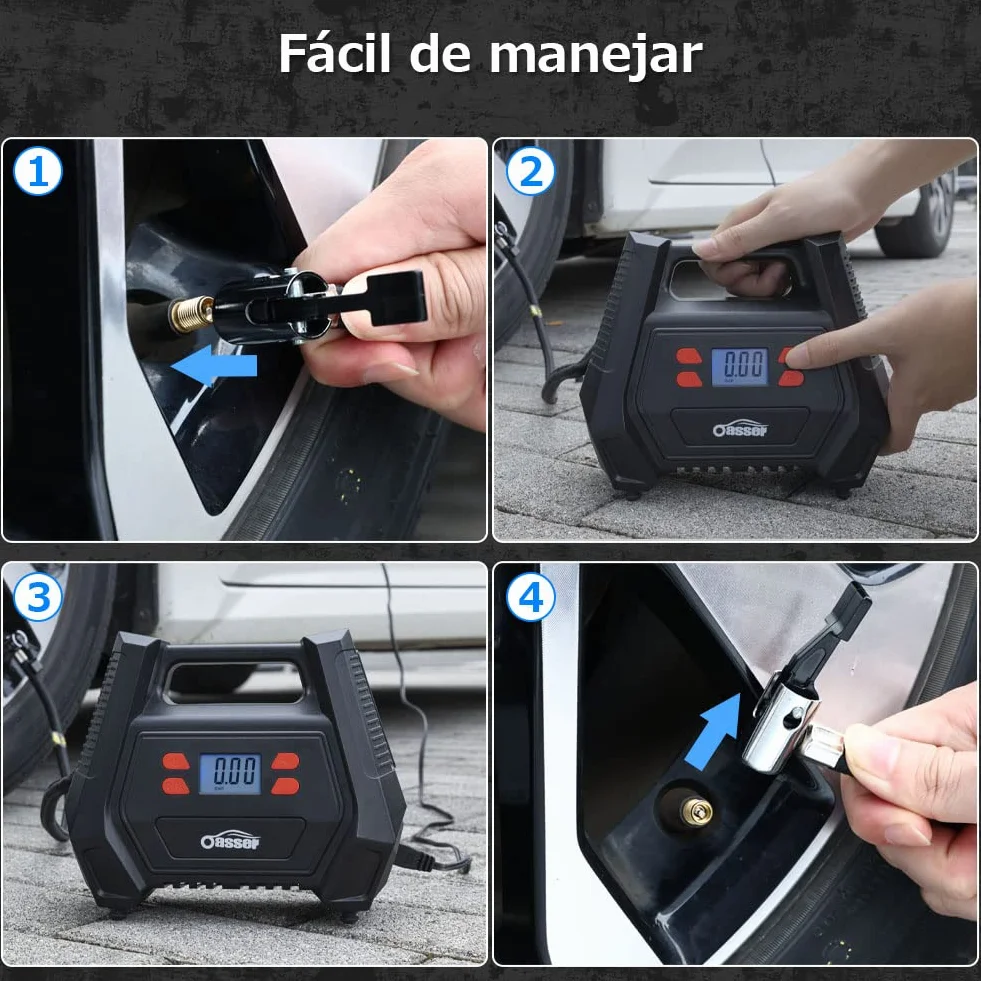 Fácil de manejar

1

2

0.00

Oasser

3

0.00

Oasser

4