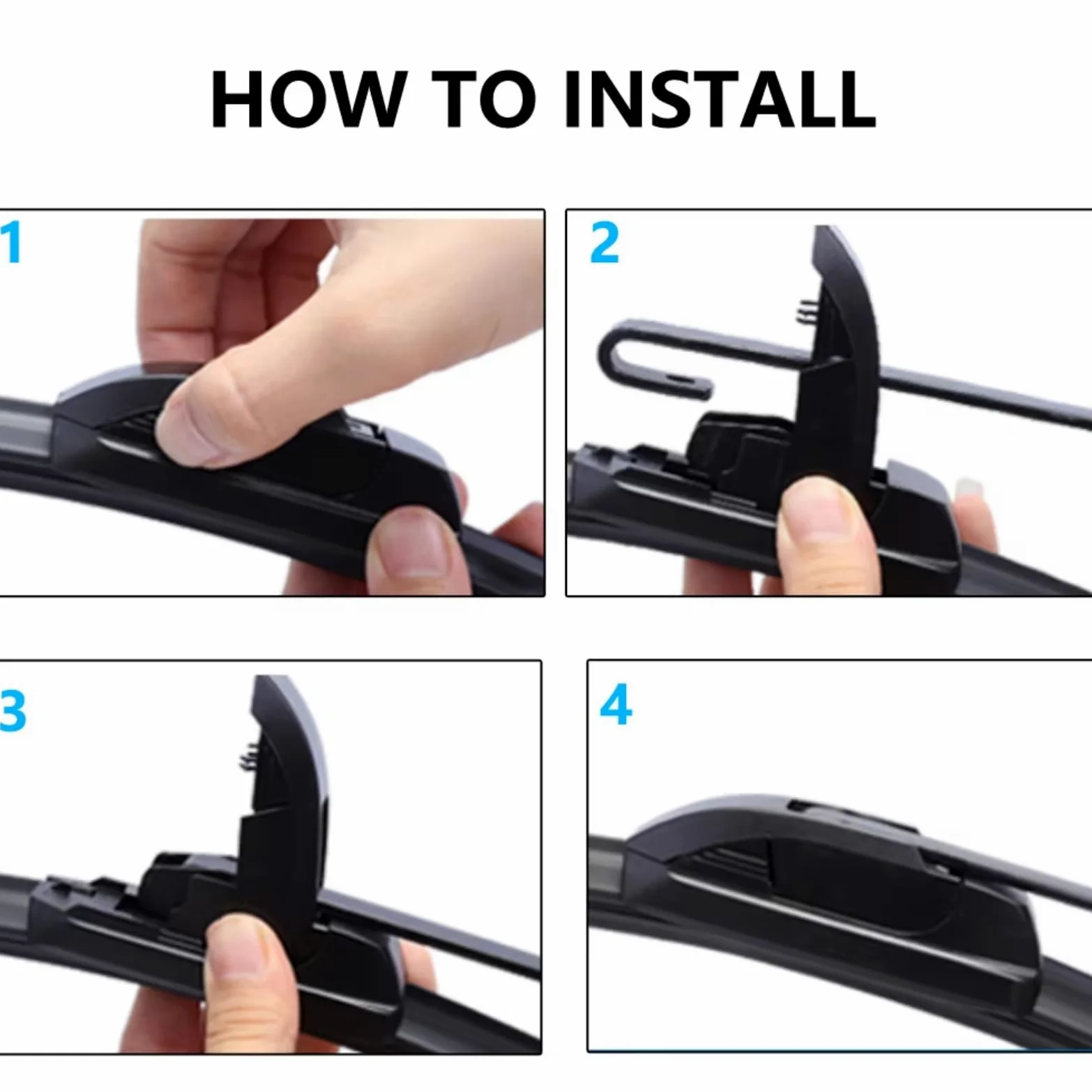 HOW TO INSTALL

1

2

3

4