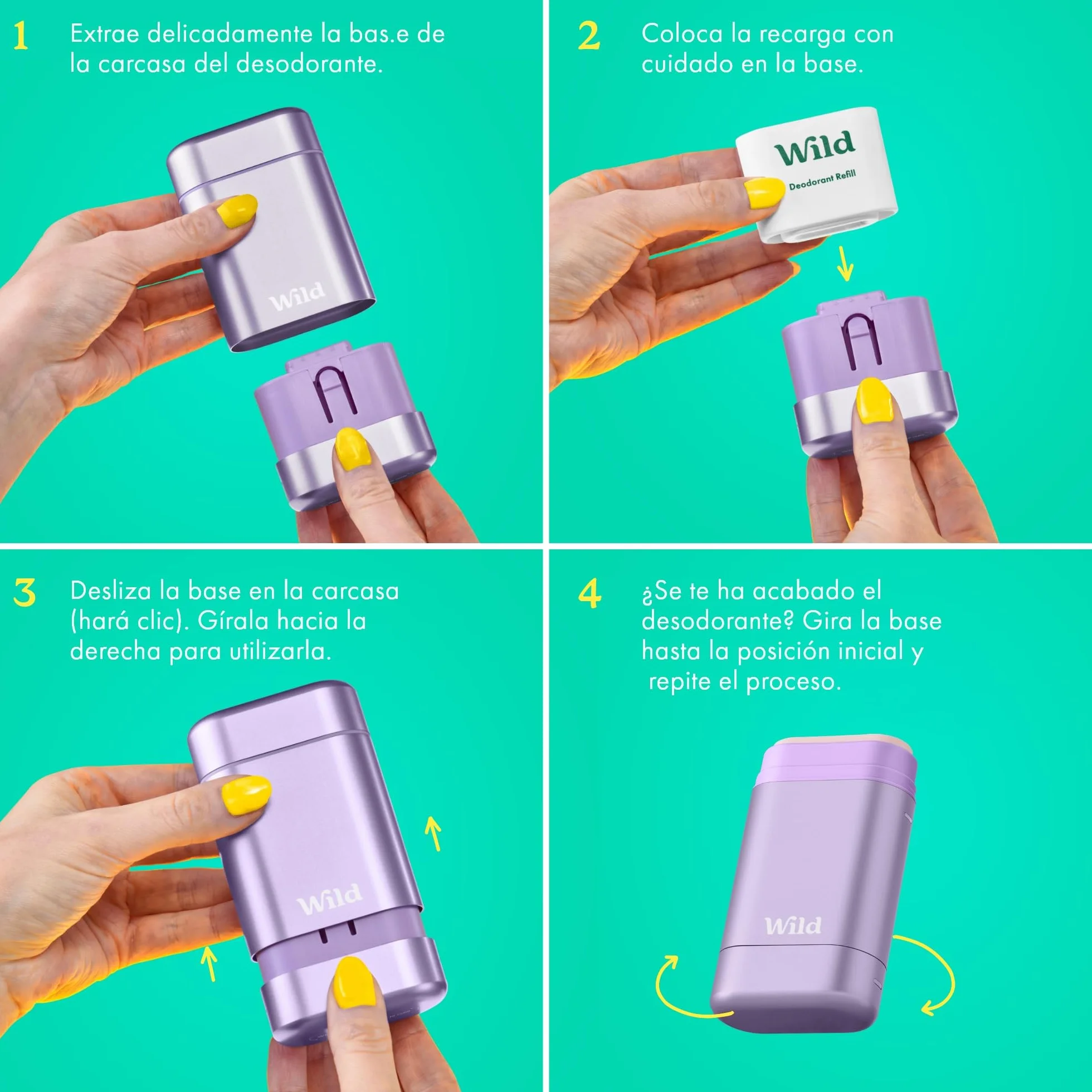 1 Extrae delicadamente la bas.e de la carcasa del desodorante.

Wild

2 Coloca la recarga con cuidado en la base.

Wild
Deodorant Refill

3 Desliza la base en la carcasa (hará clic). Gírala hacia la derecha para utilizarla.

Wild

4 ¿Se te ha acabado el desodorante? Gira la base hasta la posición inicial y repite el proceso.

Wild