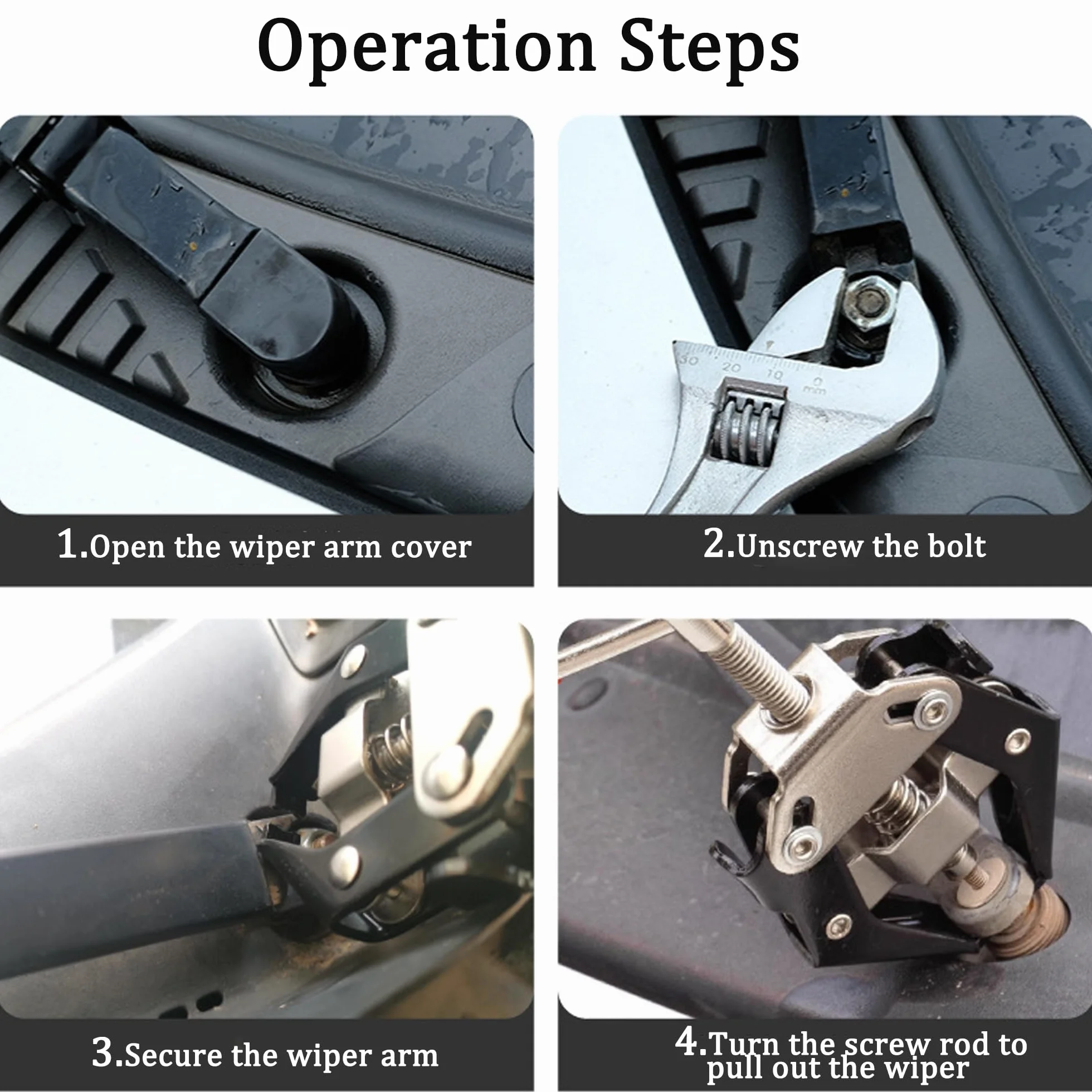 Operation Steps

30 20 10 0 mm

1.Open the wiper arm cover

2.Unscrew the bolt

3.Secure the wiper arm

4.Turn the screw rod to pull out the wiper