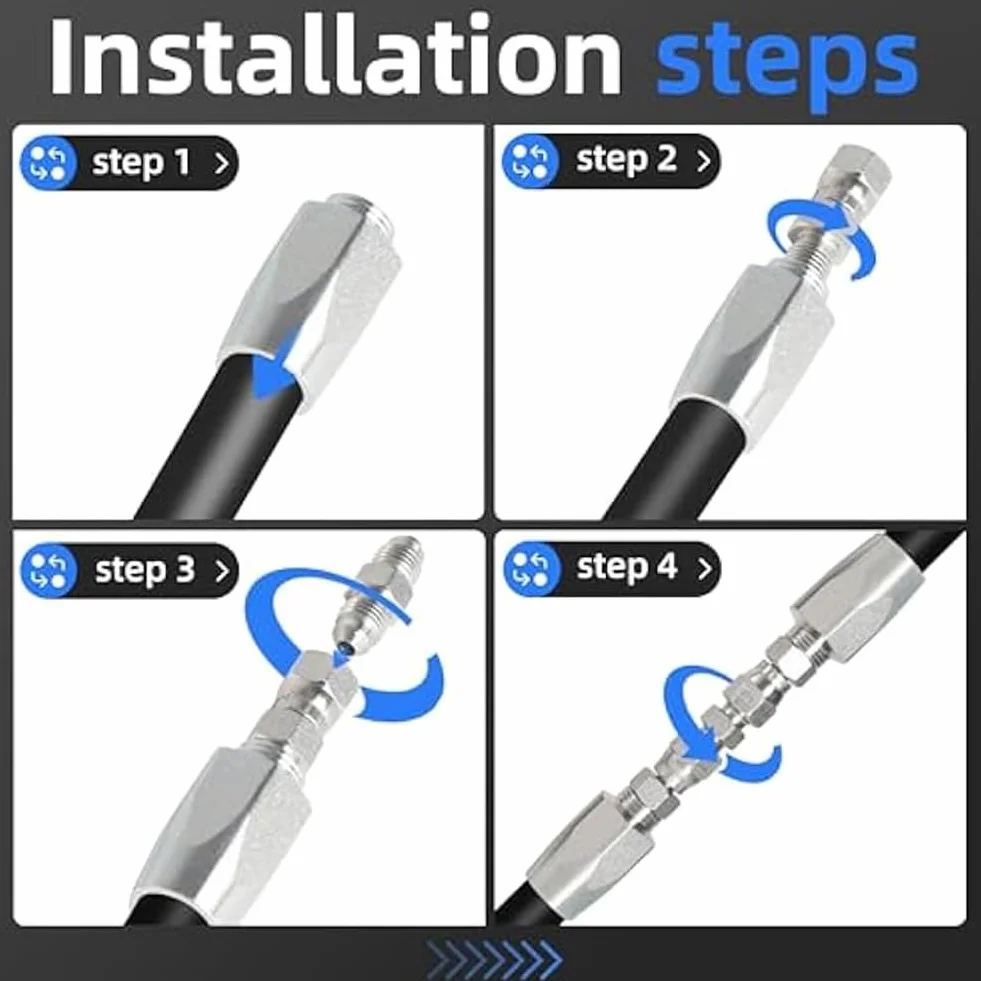 Installation steps

step 1 >

step 2 >

step 3 >

step 4 >