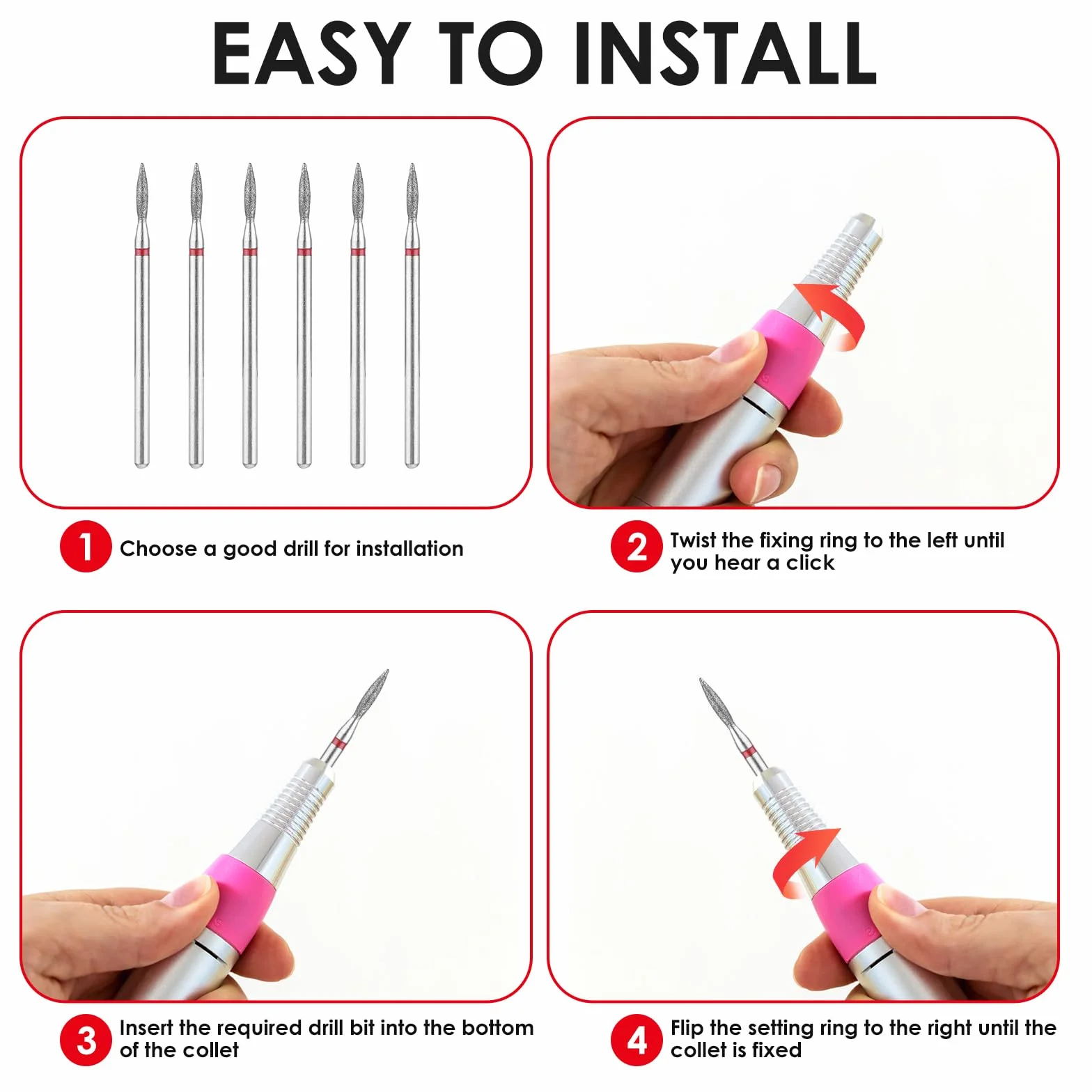 EASY TO INSTALL

1 Choose a good drill for installation

2 Twist the fixing ring to the left until you hear a click

3 Insert the required drill bit into the bottom of the collet

4 Flip the setting ring to the right until the collet is fixed