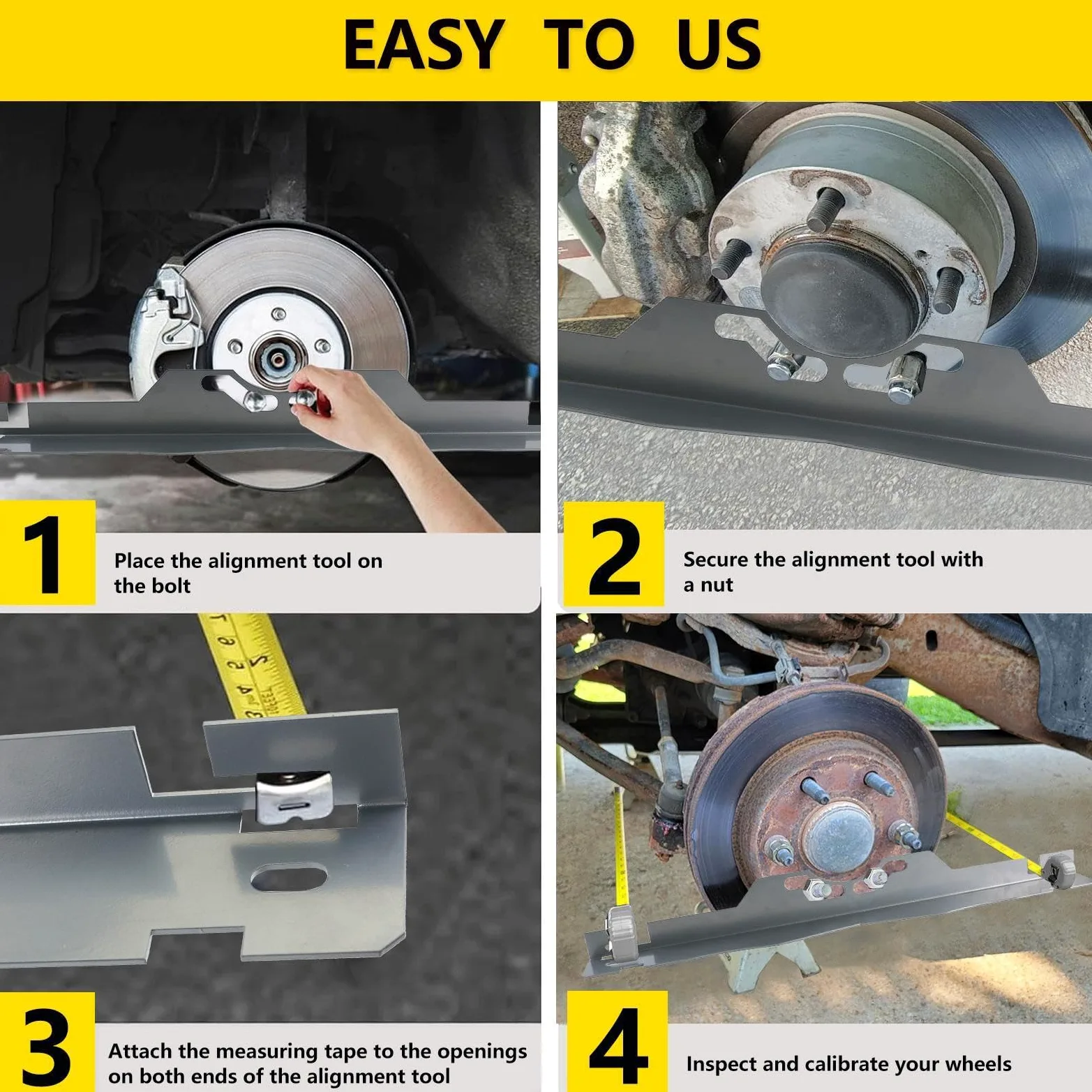 EASY TO US

1
Place the alignment tool on the bolt

2
Secure the alignment tool with a nut

3
Attach the measuring tape to the openings on both ends of the alignment tool

4
Inspect and calibrate your wheels