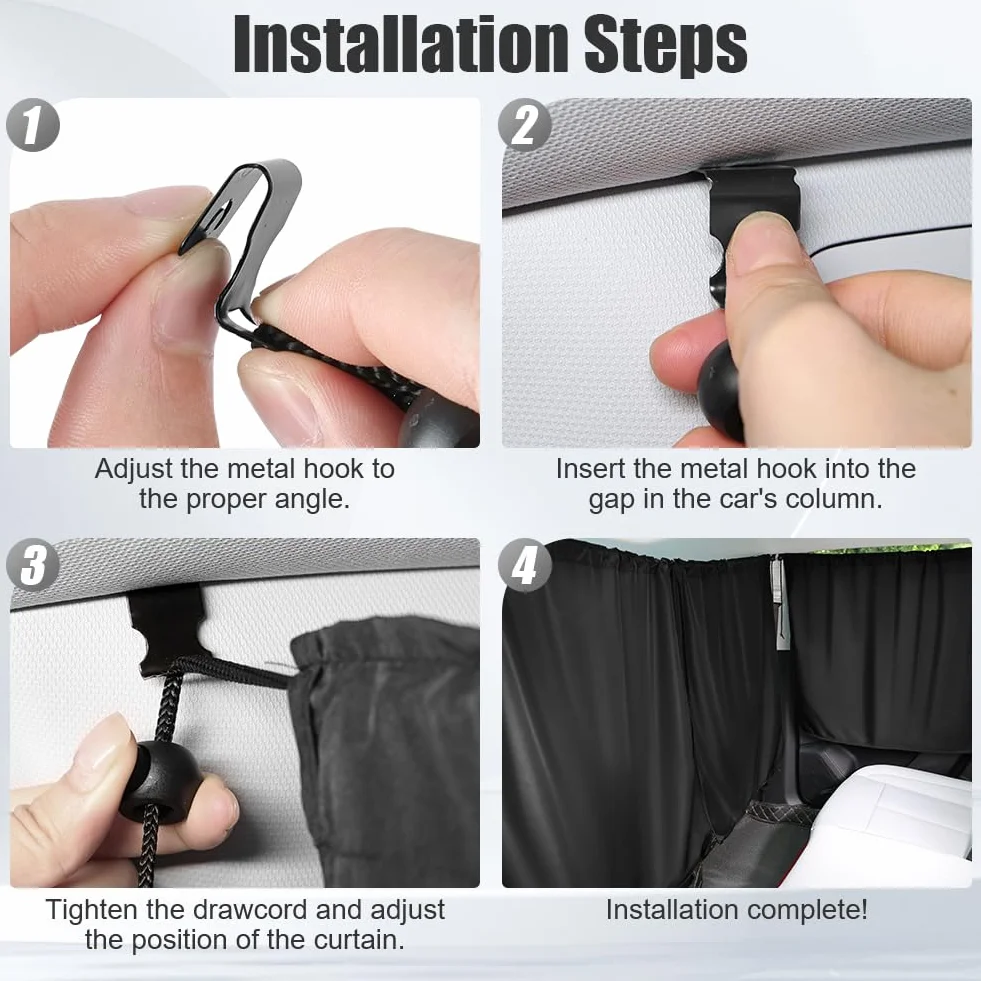 Installation Steps

1

Adjust the metal hook to the proper angle.

2

Insert the metal hook into the gap in the car's column.

3

Tighten the drawcord and adjust the position of the curtain.

4

Installation complete!