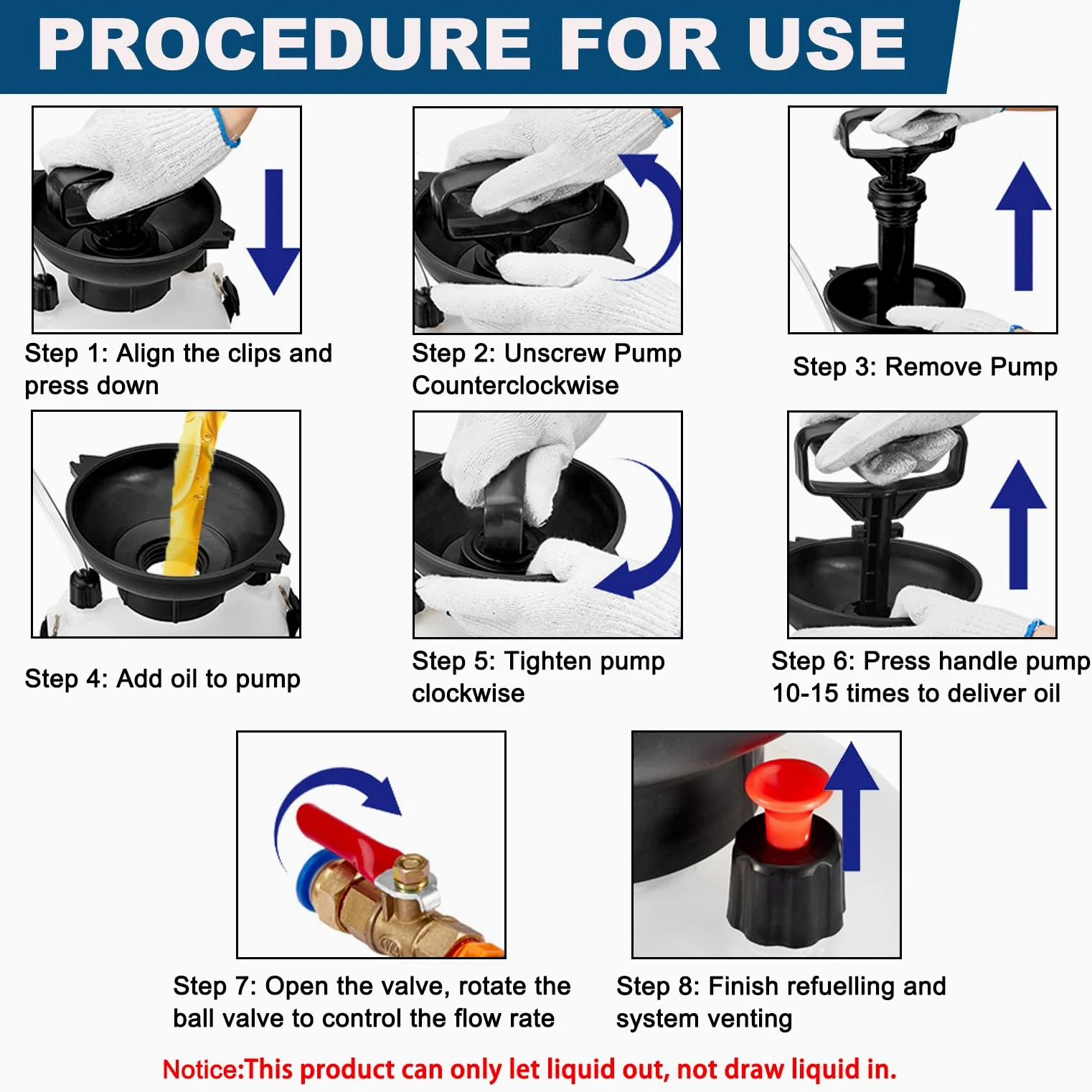 PROCEDURE FOR USE

Step 1: Align the clips and press down

Step 2: Unscrew Pump Counterclockwise

Step 3: Remove Pump

Step 4: Add oil to pump

Step 5: Tighten pump clockwise

Step 6: Press handle pump 10-15 times to deliver oil

Step 7: Open the valve, rotate the ball valve to control the flow rate

Step 8: Finish refuelling and system venting

Notice:This product can only let liquid out, not draw liquid in.