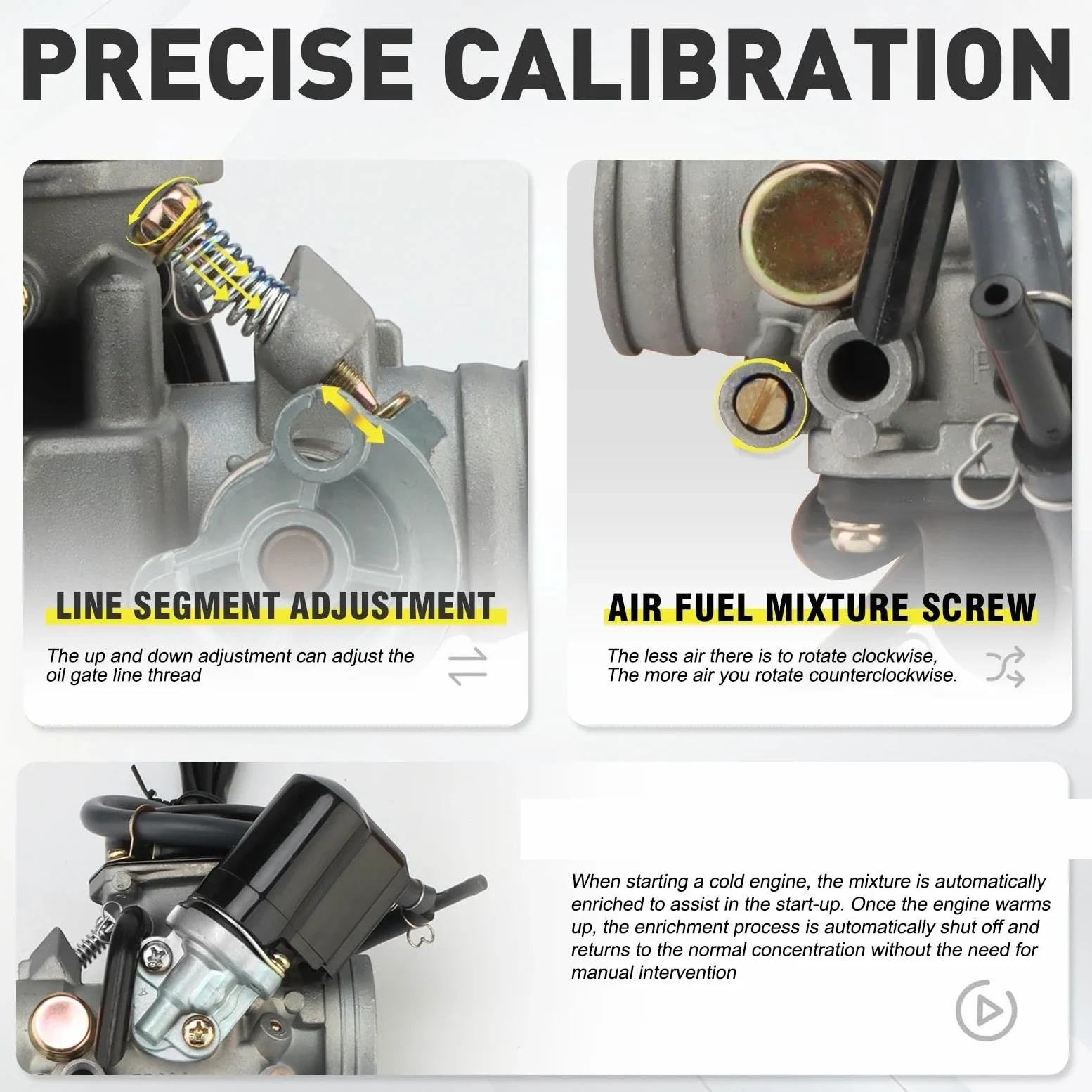 PRECISE CALIBRATION

LINE SEGMENT ADJUSTMENT

The up and down adjustment can adjust the oil gate line thread

AIR FUEL MIXTURE SCREW

The less air there is to rotate clockwise, The more air you rotate counterclockwise.

When starting a cold engine, the mixture is automatically enriched to assist in the start-up. Once the engine warms up, the enrichment process is automatically shut off and returns to the normal concentration without the need for manual intervention