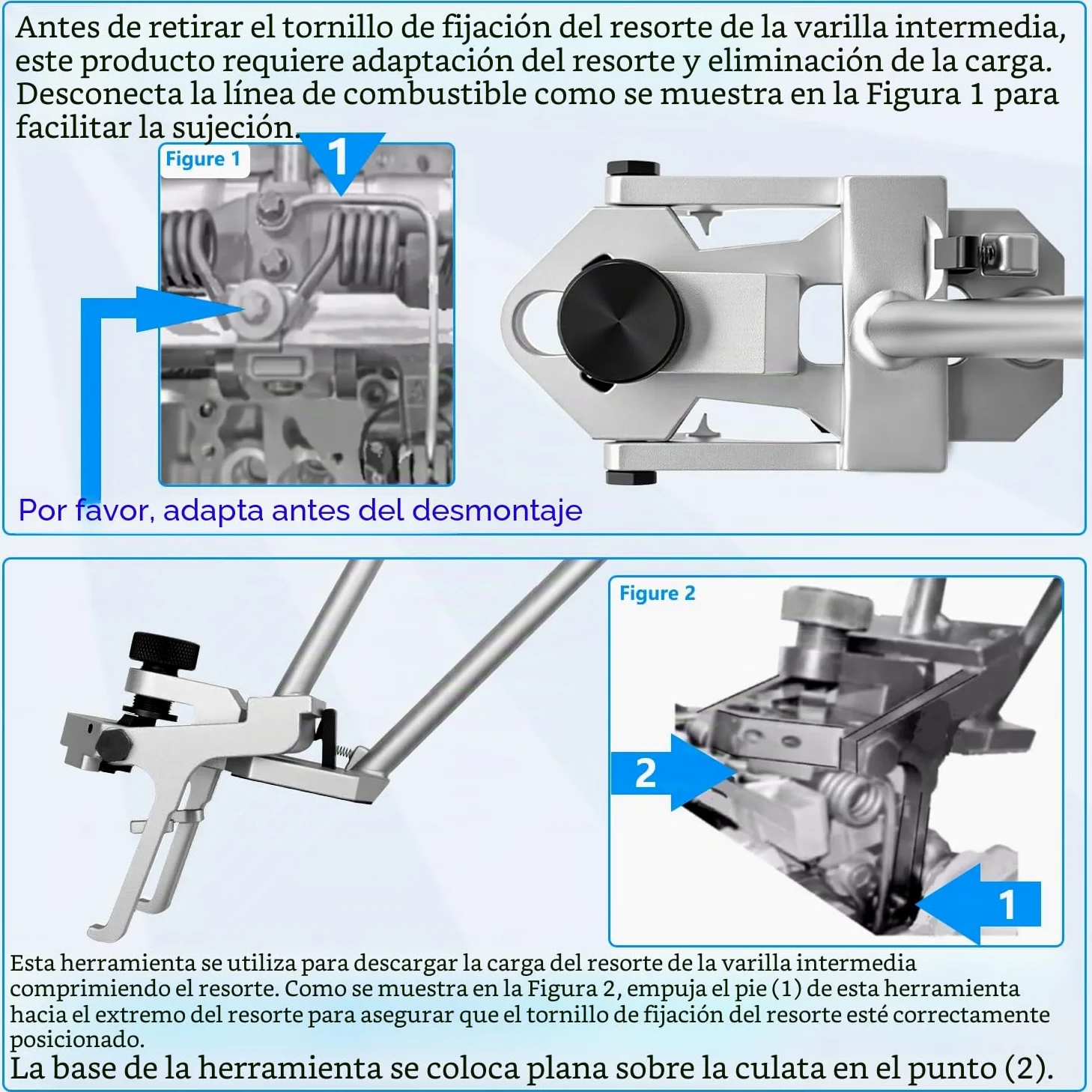 Antes de retirar el tornillo de fijación del resorte de la varilla intermedia, este producto requiere adaptación del resorte y eliminación de la carga. Desconecta la línea de combustible como se muestra en la Figura 1 para facilitar la sujeción.

Figure 1

1

Por favor, adapta antes del desmontaje

Figure 2

2

1

Esta herramienta se utiliza para descargar la carga del resorte de la varilla intermedia comprimiendo el resorte. Como se muestra en la Figura 2, empuja el pie (1) de esta herramienta hacia el extremo del resorte para asegurar que el tornillo de fijación del resorte esté correctamente posicionado.

La base de la herramienta se coloca plana sobre la culata en el punto (2).