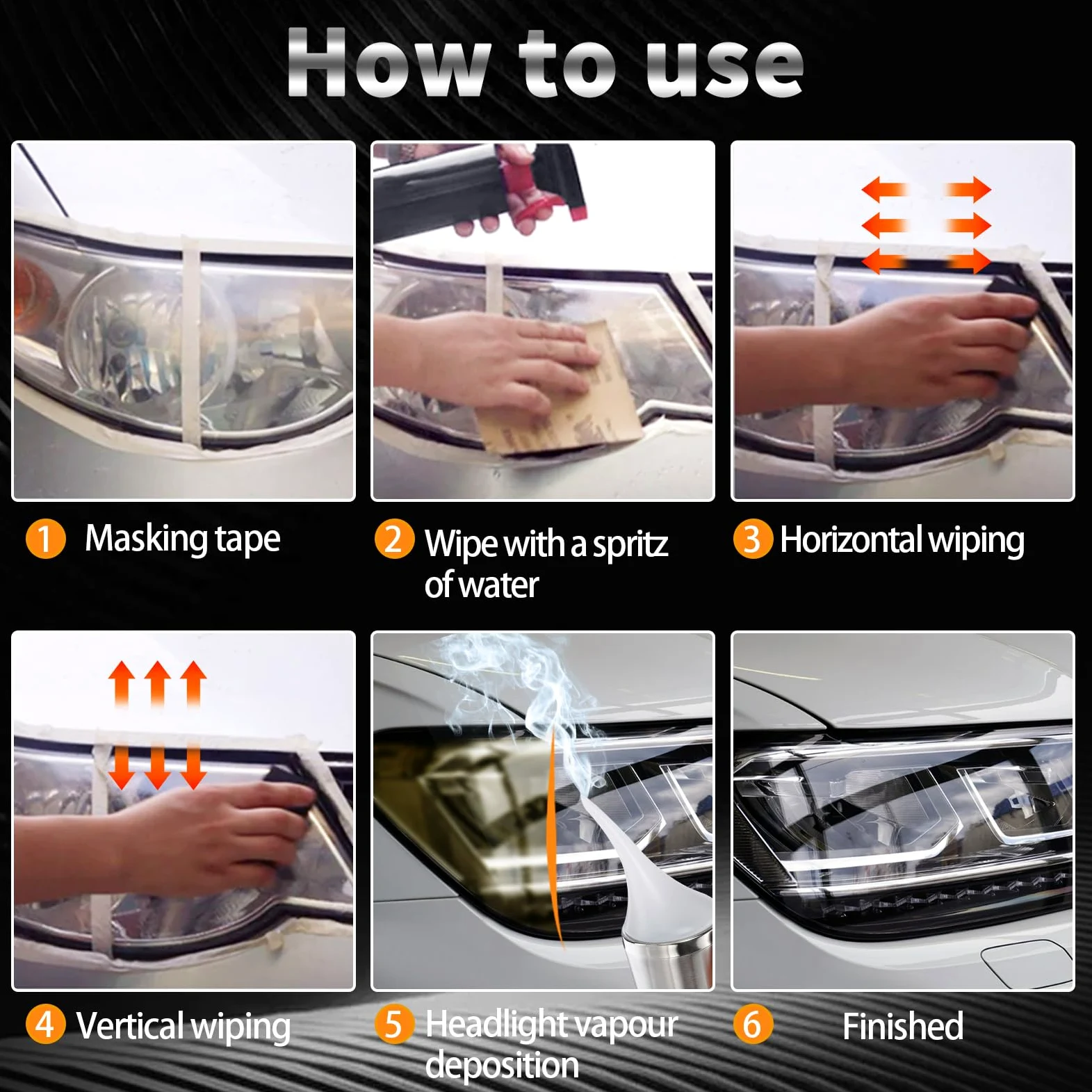 How to use

1 Masking tape

2 Wipe with a spritz of water

3 Horizontal wiping

4 Vertical wiping

5 Headlight vapour deposition

6 Finished