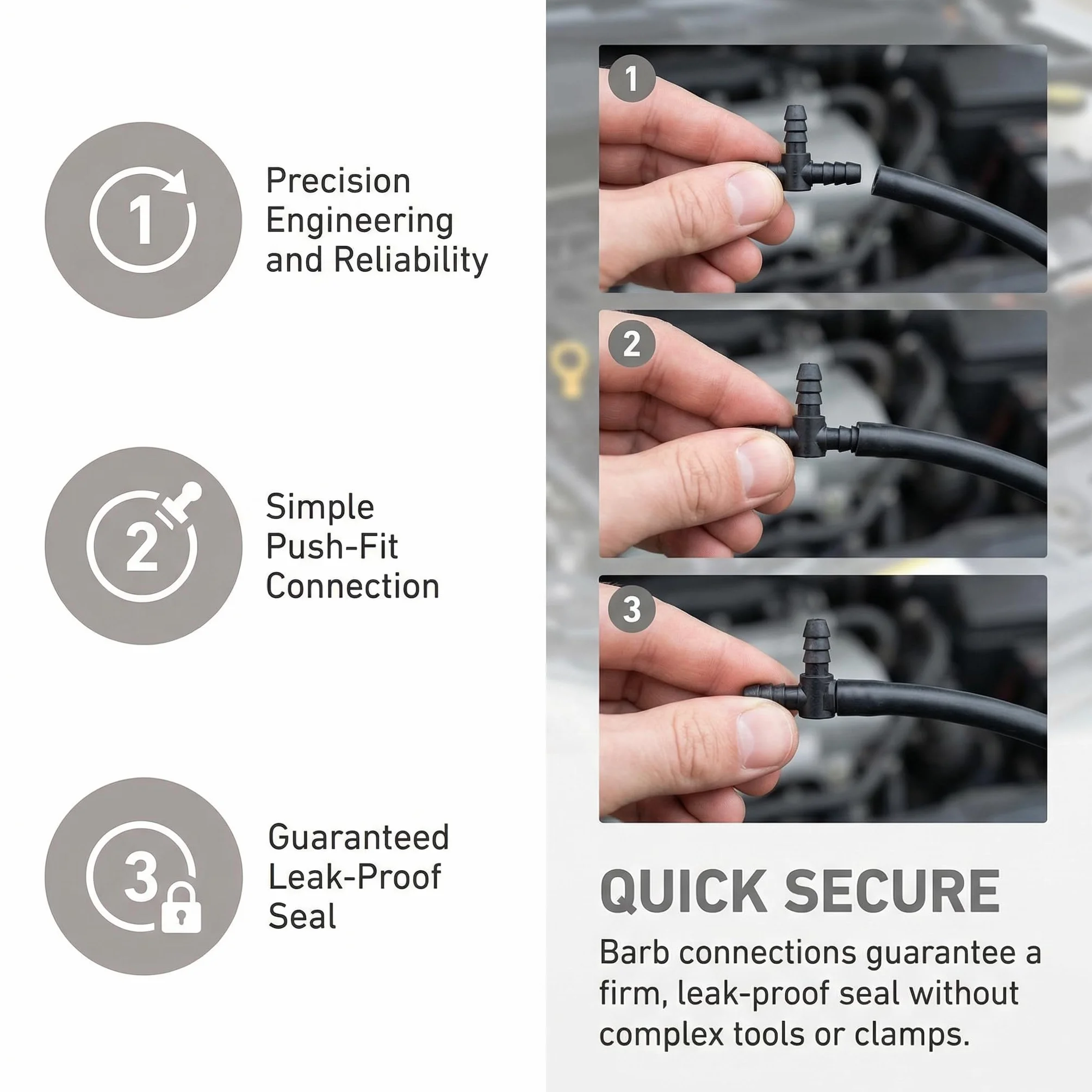 1

Precision Engineering and Reliability

2

Simple Push-Fit Connection

3

Guaranteed Leak-Proof Seal

1

2

3

QUICK SECURE

Barb connections guarantee a firm, leak-proof seal without complex tools or clamps.