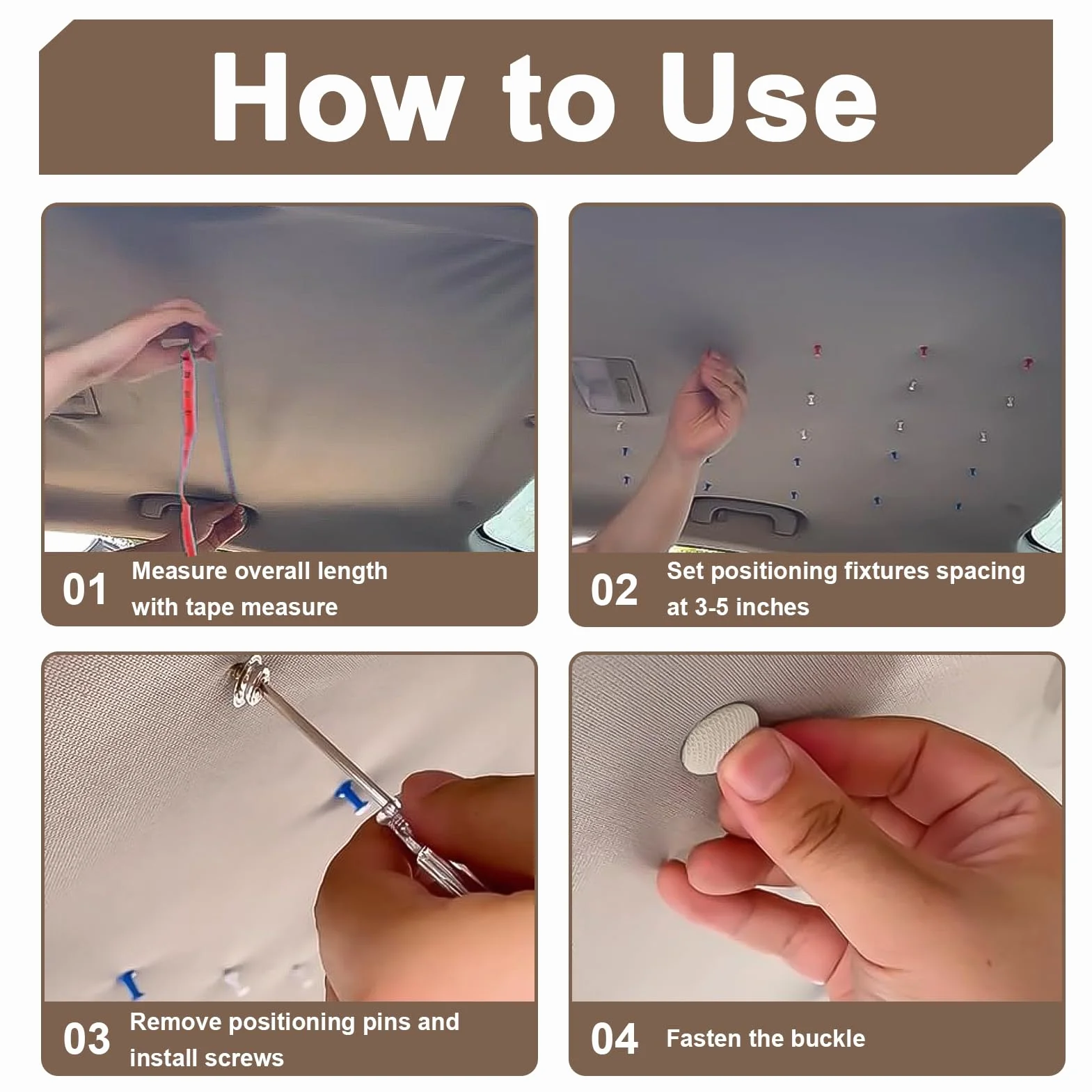 How to Use

01 Measure overall length with tape measure

02 Set positioning fixtures spacing at 3-5 inches

03 Remove positioning pins and install screws

04 Fasten the buckle