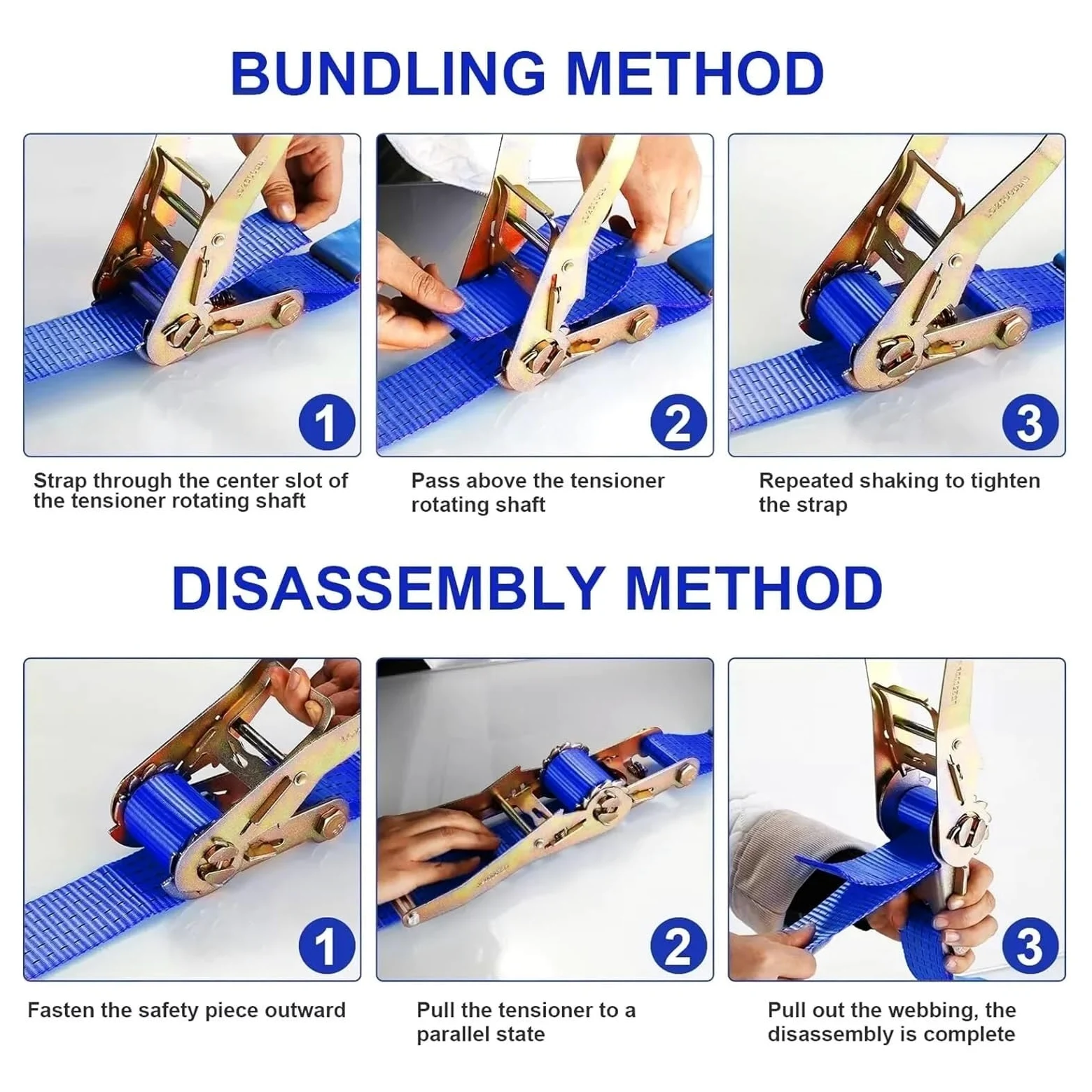 BUNDLING METHOD

1

Strap through the center slot of the tensioner rotating shaft

2

Pass above the tensioner rotating shaft

3

Repeated shaking to tighten the strap

DISASSEMBLY METHOD

1

Fasten the safety piece outward

2

Pull the tensioner to a parallel state

3

Pull out the webbing, the disassembly is complete