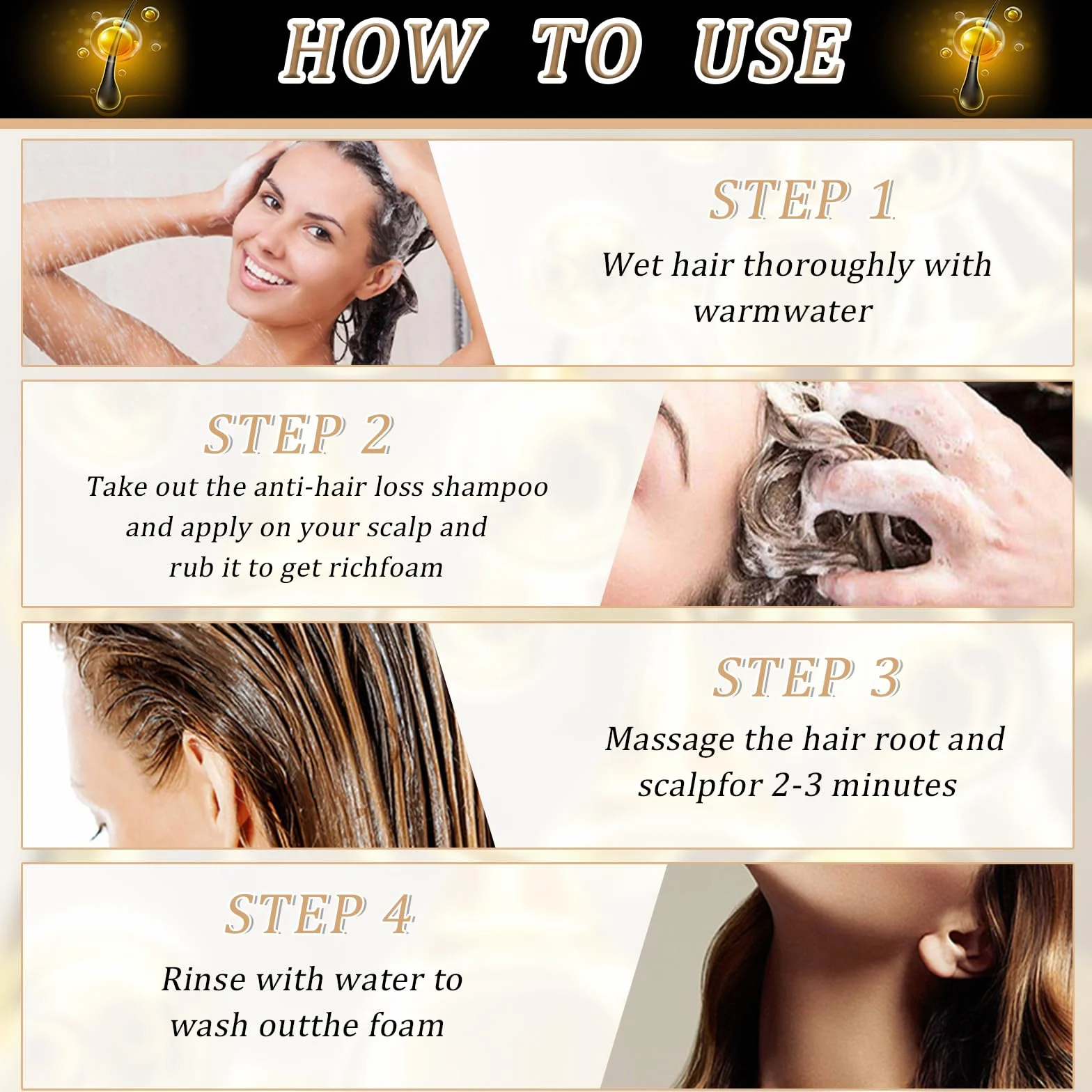 HOW TO USE

STEP 1

Wet hair thoroughly with warmwater

STEP 2

Take out the anti-hair loss shampoo and apply on your scalp and rub it to get richfoam

STEP 3

Massage the hair root and scalpfor 2-3 minutes

STEP 4

Rinse with water to wash outthe foam