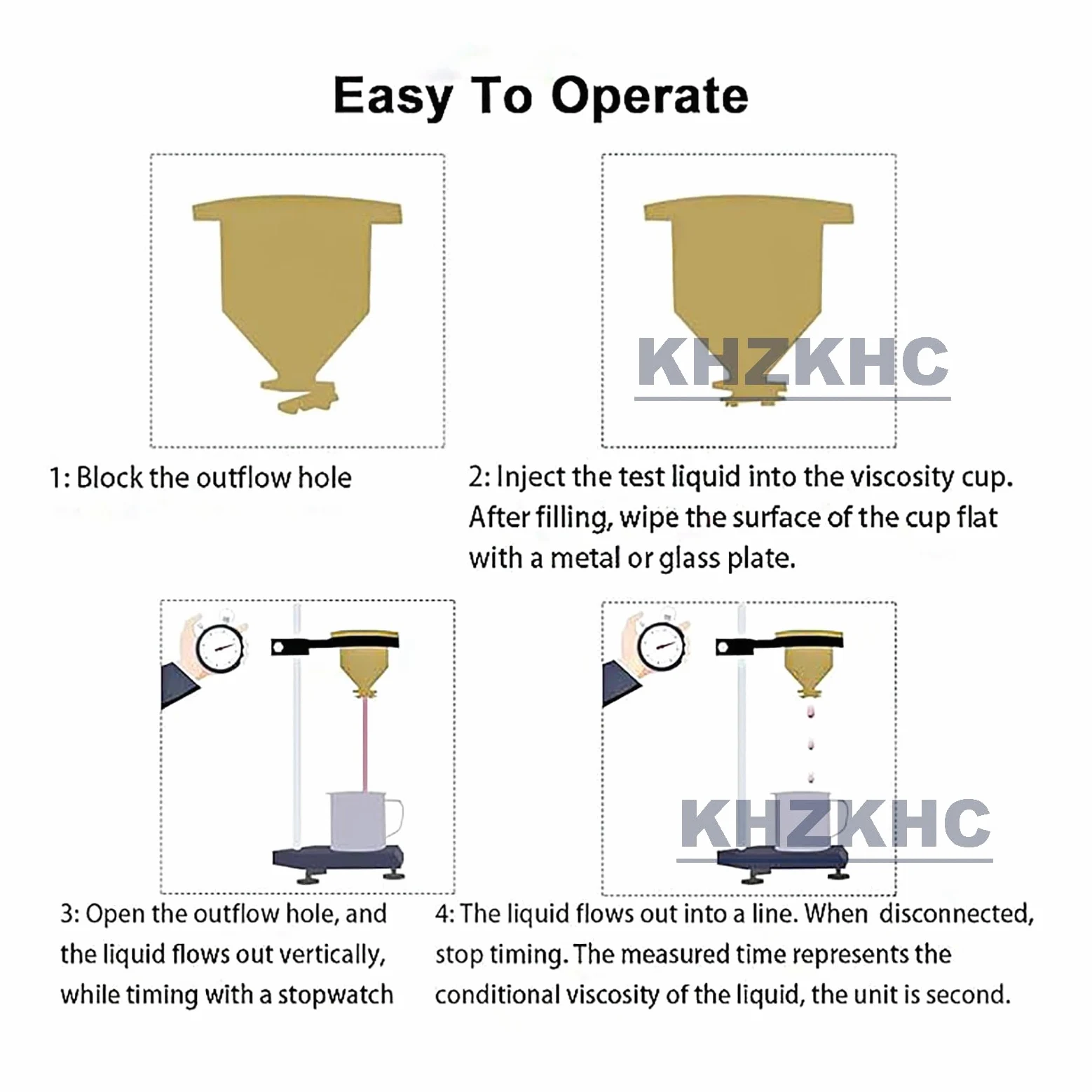 Easy To Operate

KHZKHC

1: Block the outflow hole

2: Inject the test liquid into the viscosity cup. After filling, wipe the surface of the cup flat with a metal or glass plate.

KHZKHC

3: Open the outflow hole, and the liquid flows out vertically, while timing with a stopwatch

4: The liquid flows out into a line. When disconnected, stop timing. The measured time represents the conditional viscosity of the liquid, the unit is second.