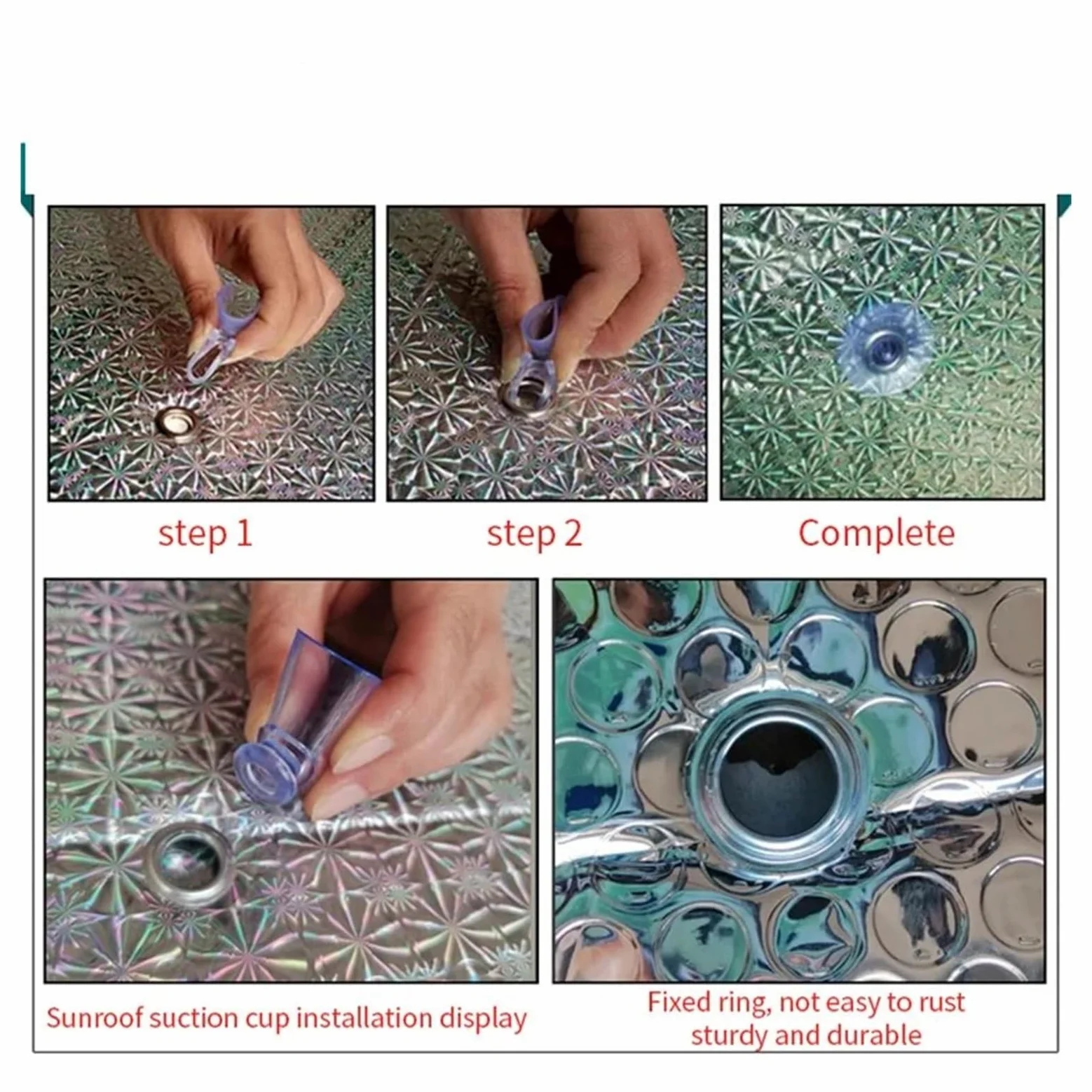 step 1

step 2

Complete

Sunroof suction cup installation display

Fixed ring, not easy to rust sturdy and durable