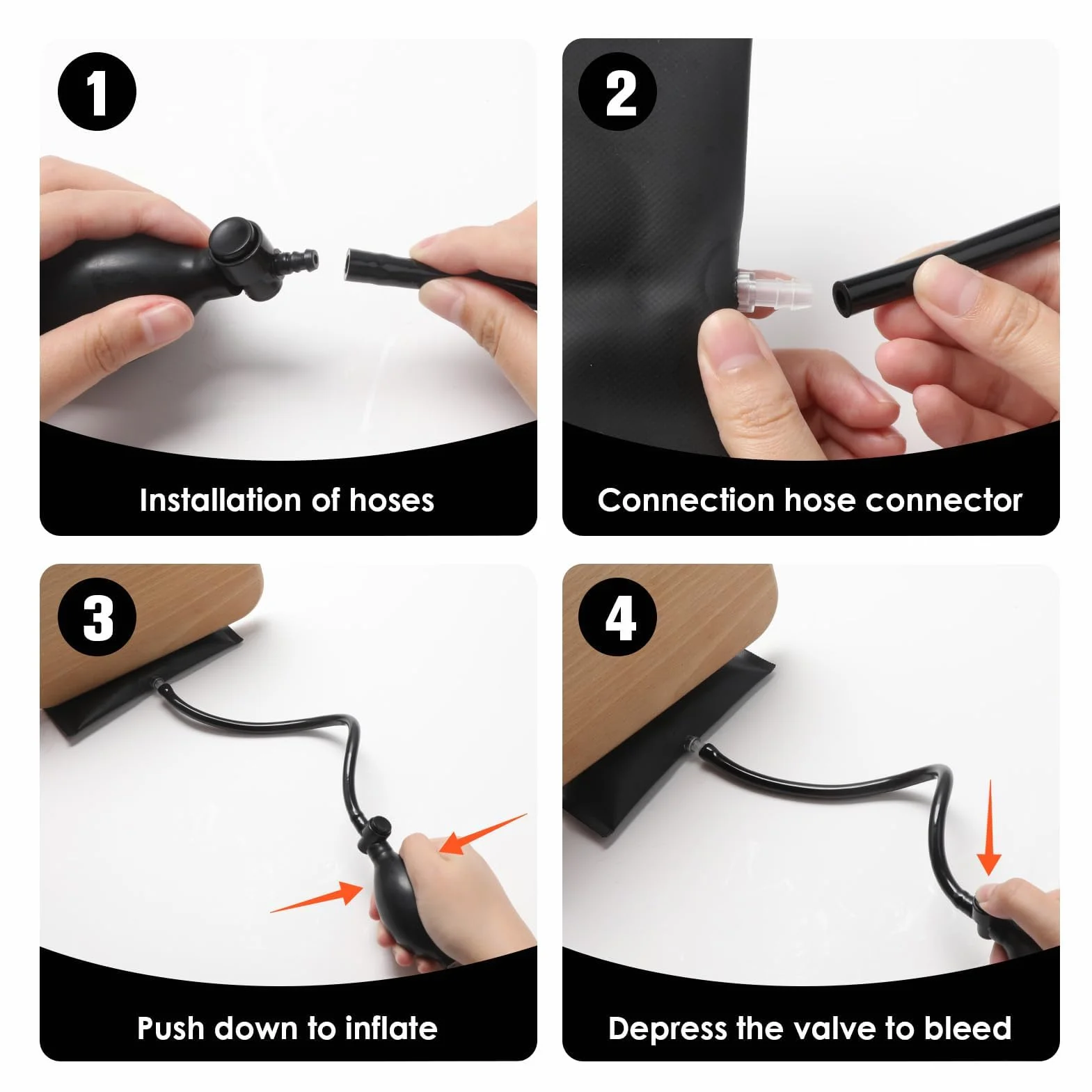 1

Installation of hoses

2

Connection hose connector

3

Push down to inflate

4

Depress the valve to bleed