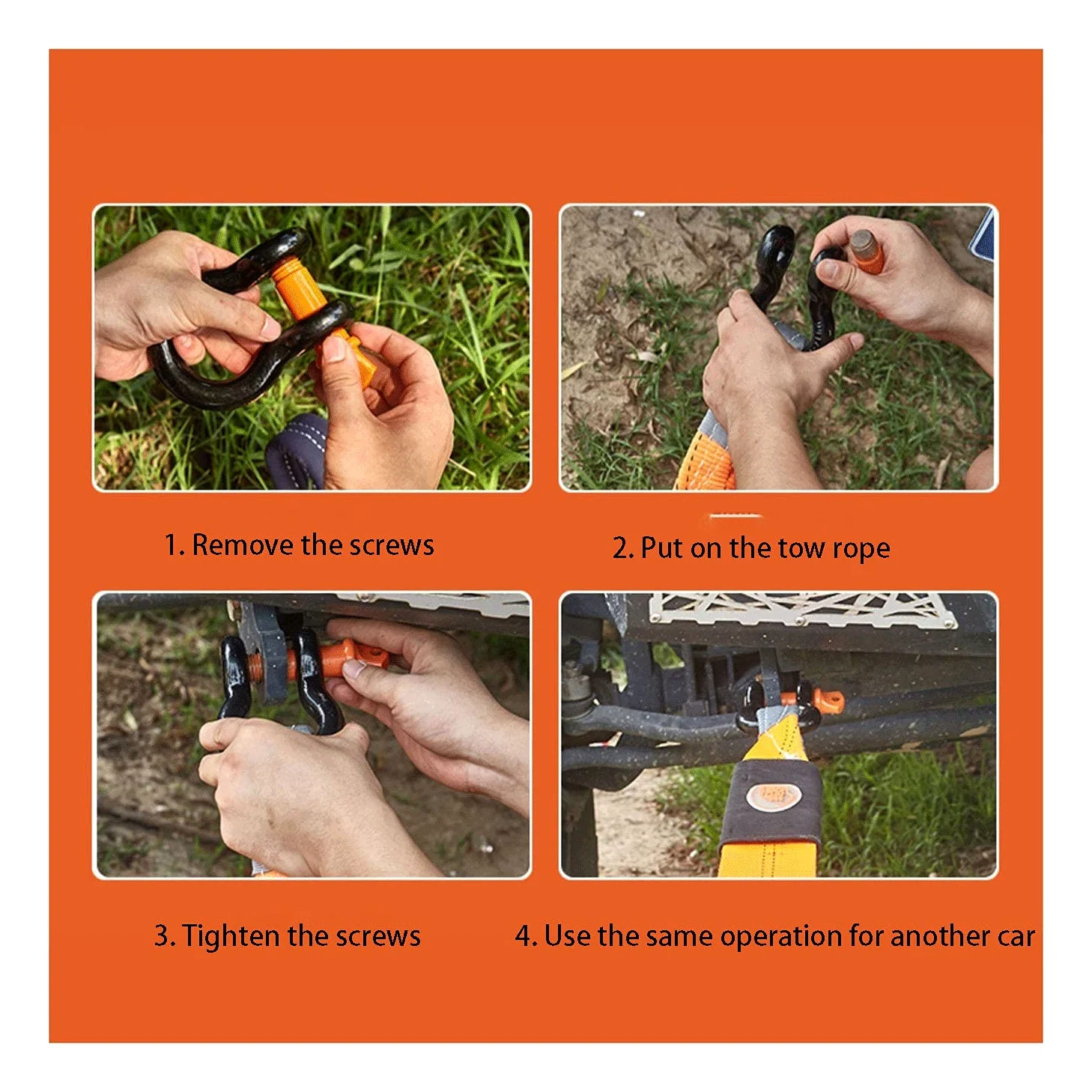 1. Remove the screws

2. Put on the tow rope

3. Tighten the screws

4. Use the same operation for another car