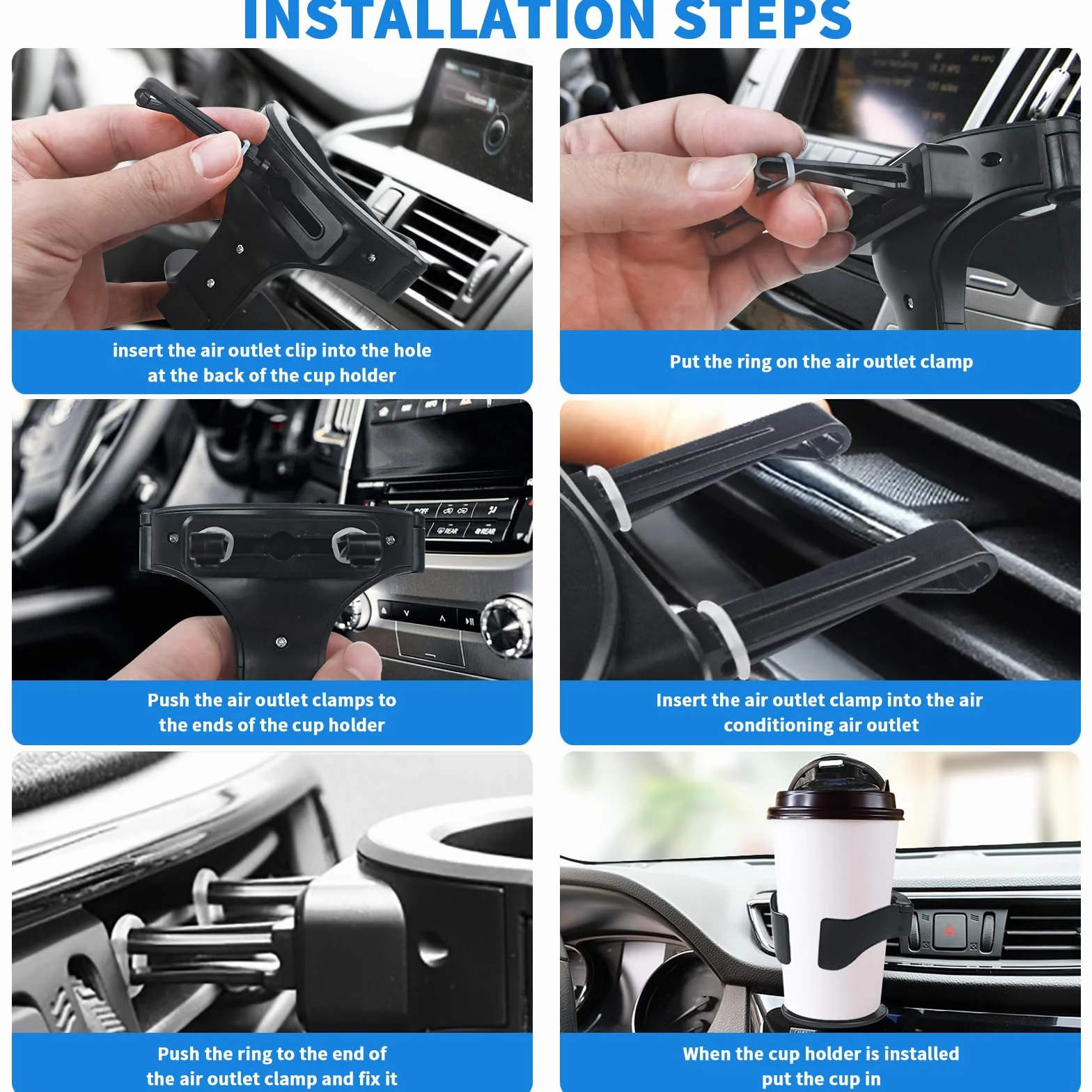 INSTALLATION STEPS

insert the air outlet clip into the hole at the back of the cup holder

Put the ring on the air outlet clamp

Push the air outlet clamps to the ends of the cup holder

Insert the air outlet clamp into the air conditioning air outlet

Push the ring to the end of the air outlet clamp and fix it

When the cup holder is installed put the cup in