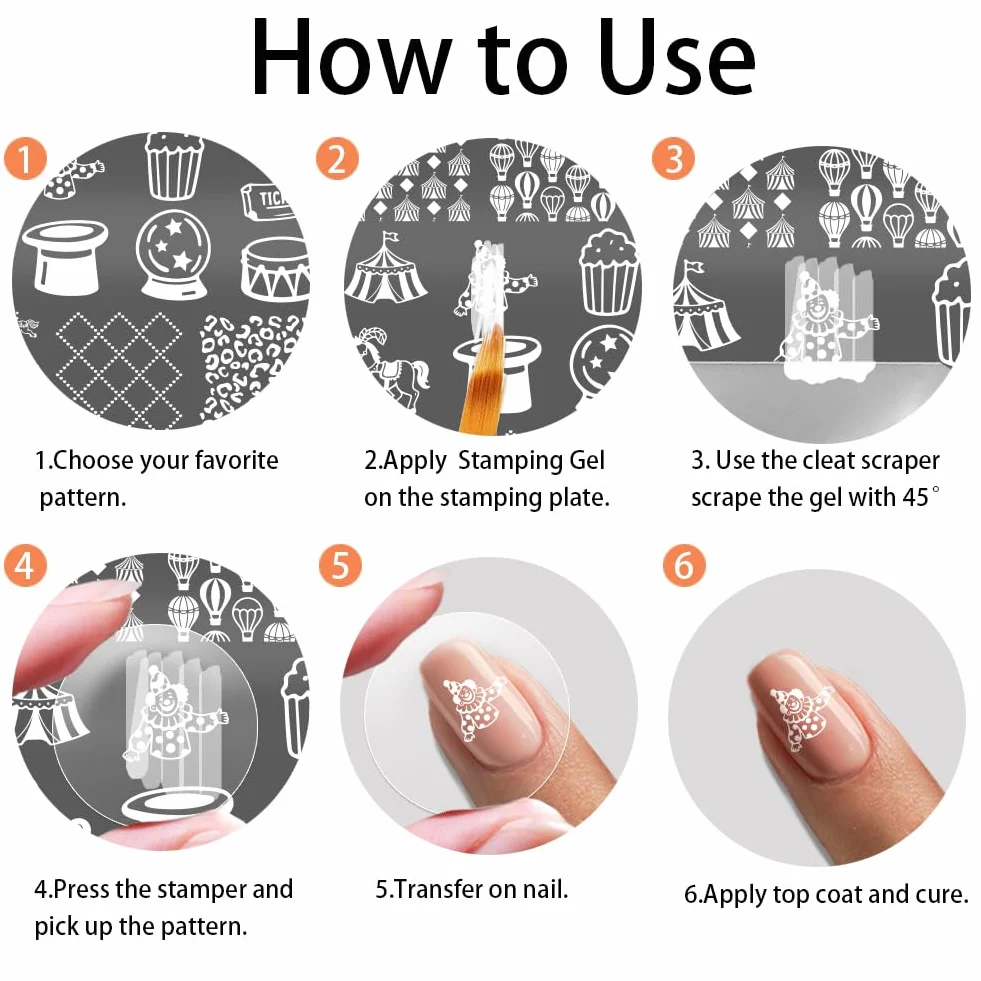 How to Use

1

TIC

1.Choose your favorite pattern.

2

2.Apply Stamping Gel on the stamping plate.

3

3. Use the cleat scraper scrape the gel with 45°

4

4.Press the stamper and pick up the pattern.

5

5.Transfer on nail.

6

6.Apply top coat and cure.