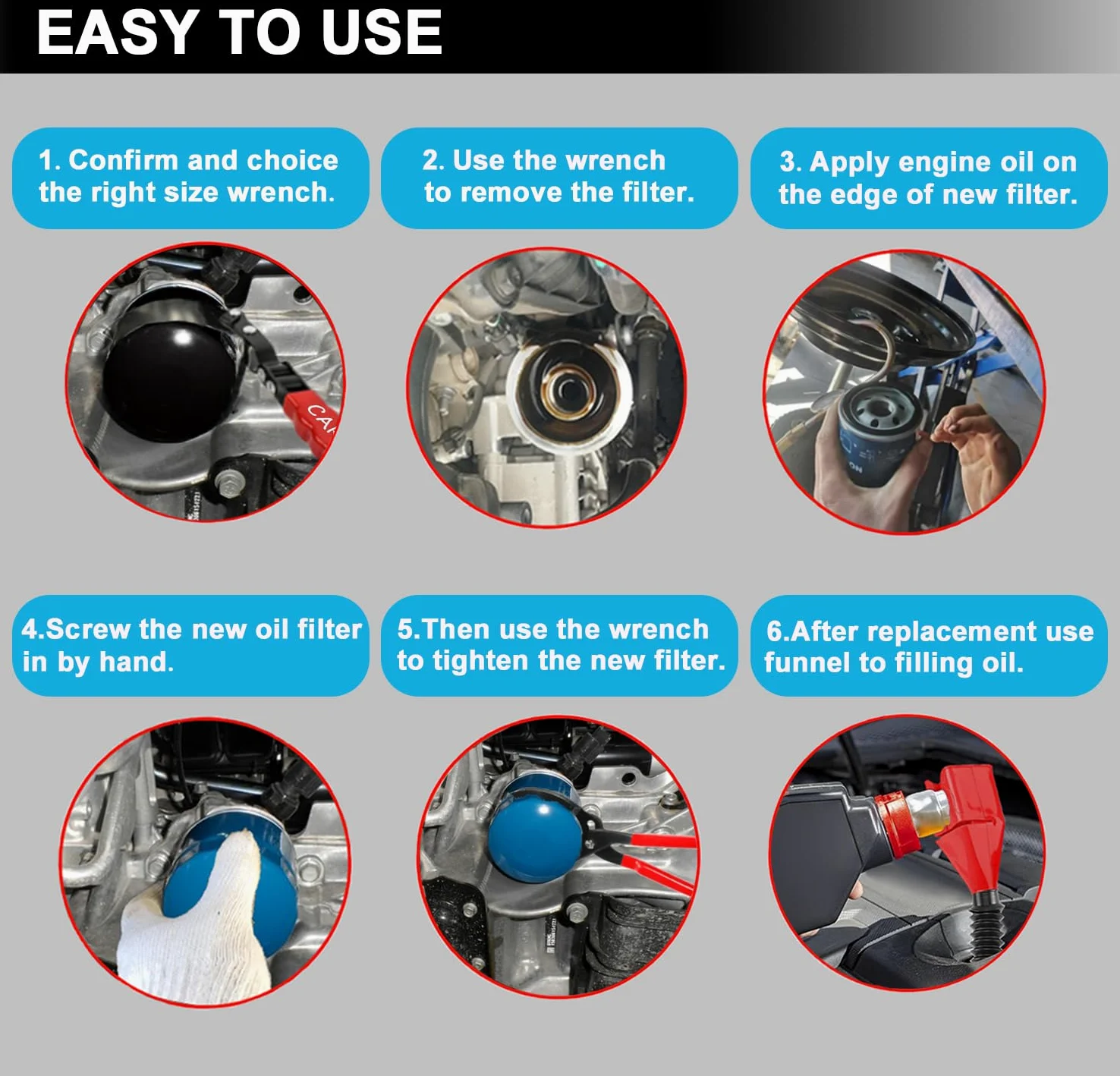 EASY TO USE

1. Confirm and choice the right size wrench.

2. Use the wrench to remove the filter.

3. Apply engine oil on the edge of new filter.

CA

4.Screw the new oil filter in by hand.

5.Then use the wrench to tighten the new filter.

6.After replacement use funnel to filling oil.